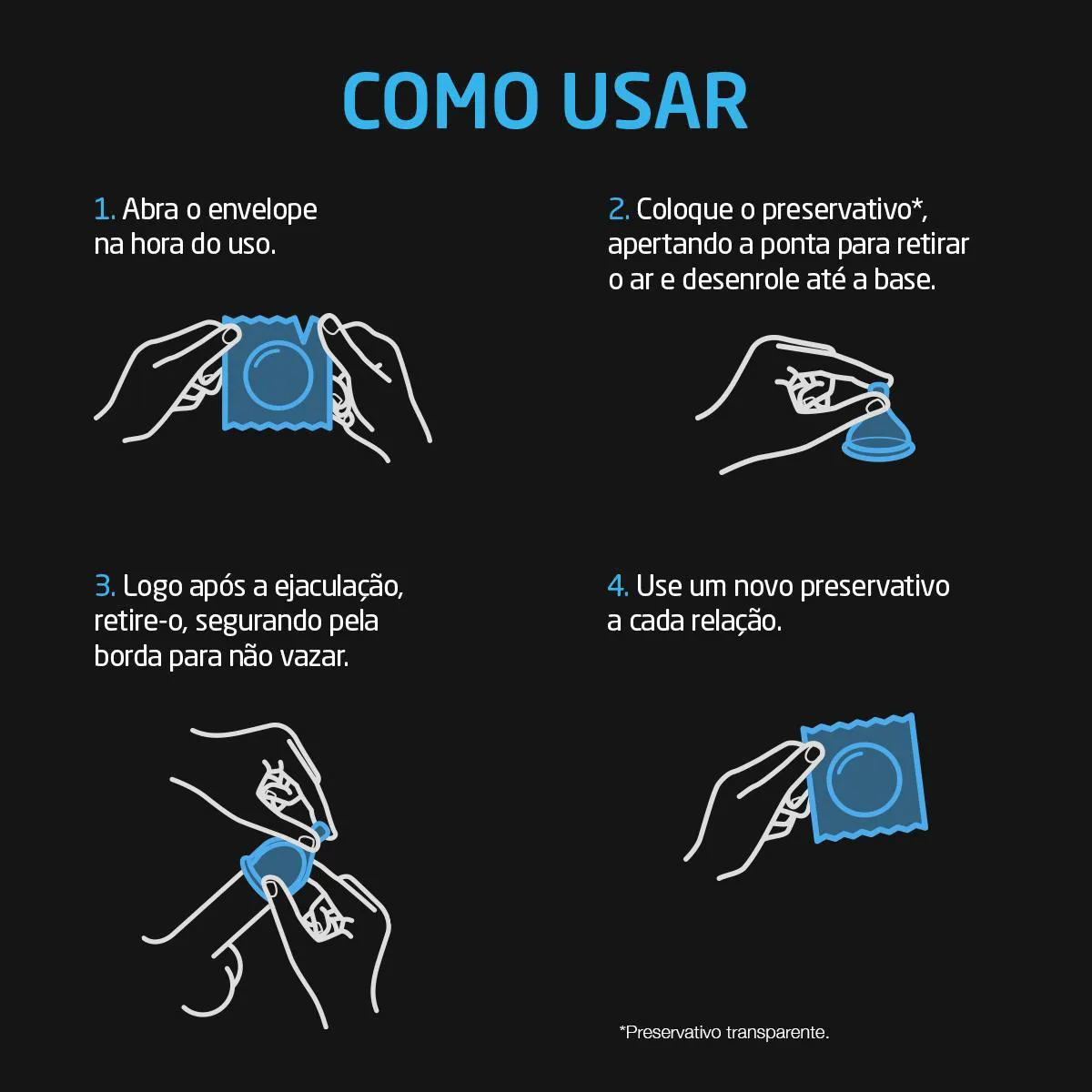 COMO USAR

1. Abra o envelope na hora do uso.

2. Coloque o preservativo*, apertando a ponta para retirar o ar e desenrole até a base.

3. Logo após a ejaculação, retire-o, segurando pela borda para não vazar.

4. Use um novo preservativo a cada relação.

*Preservativo transparente.