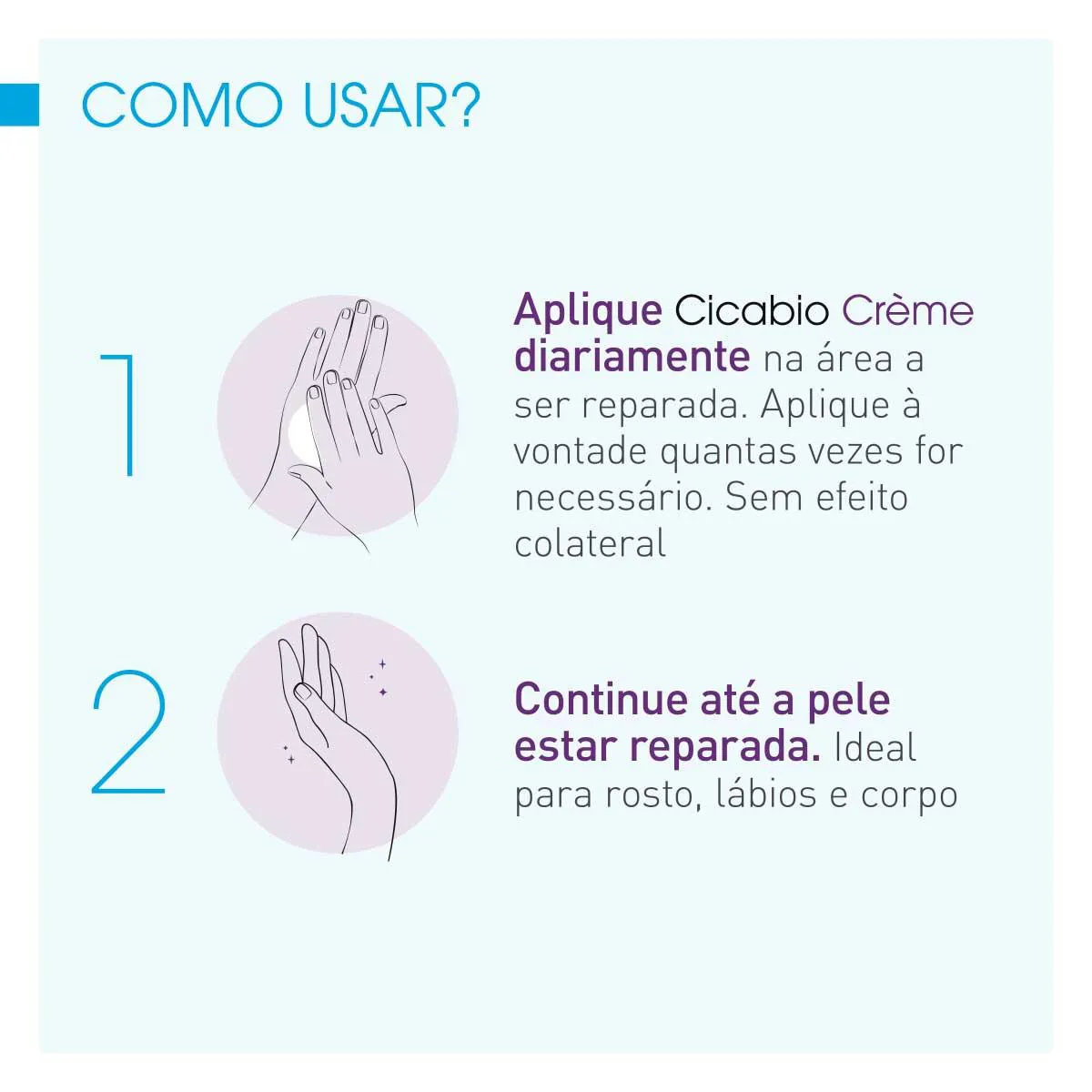 COMO USAR?

1

Aplique Cicabio Crème diariamente na área a ser reparada. Aplique à vontade quantas vezes for necessário. Sem efeito colateral

2

Continue até a pele estar reparada. Ideal para rosto, lábios e corpo