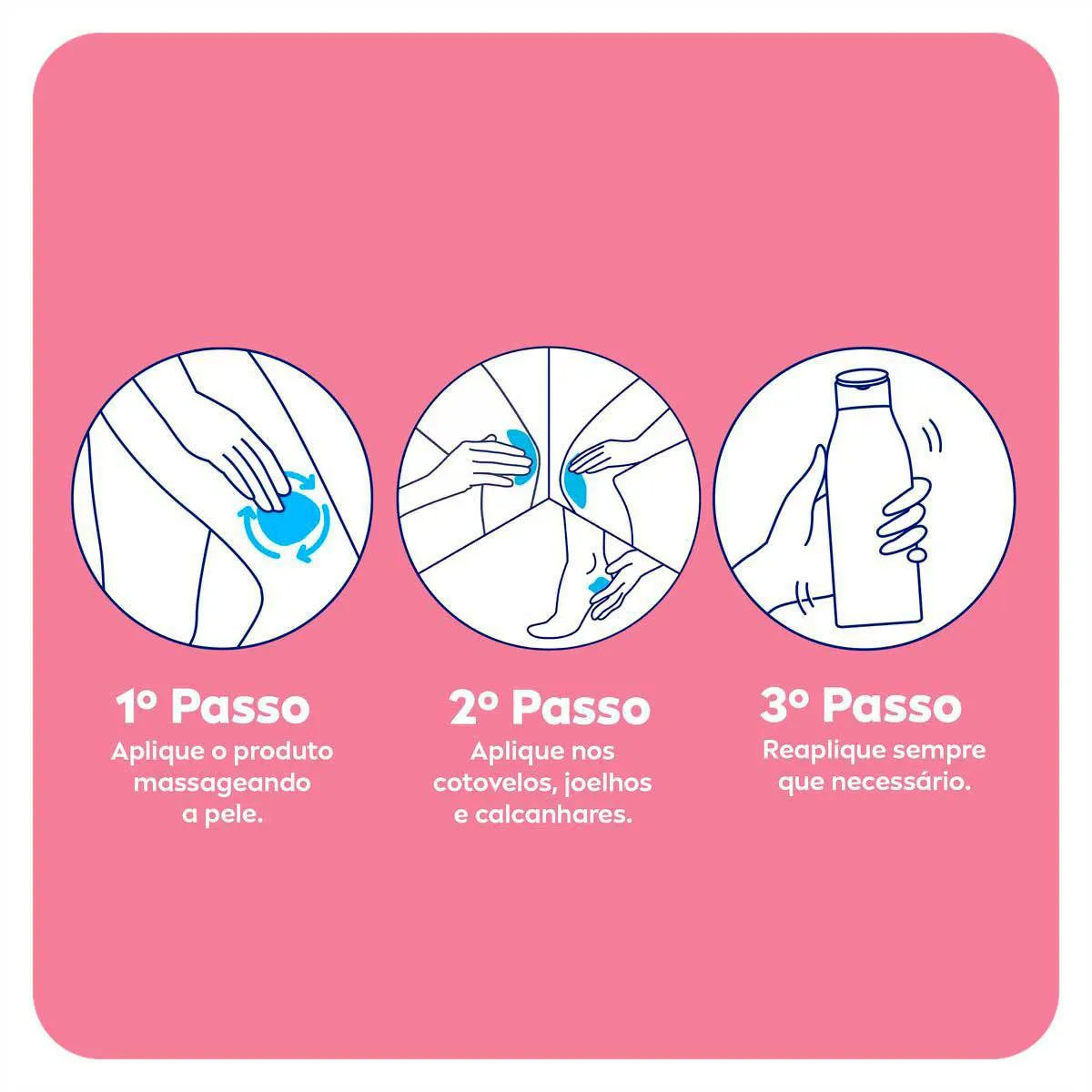 1º Passo
Aplique o produto massageando a pele.

2º Passo
Aplique nos cotovelos, joelhos e calcanhares.

3º Passo
Reaplique sempre que necessário.