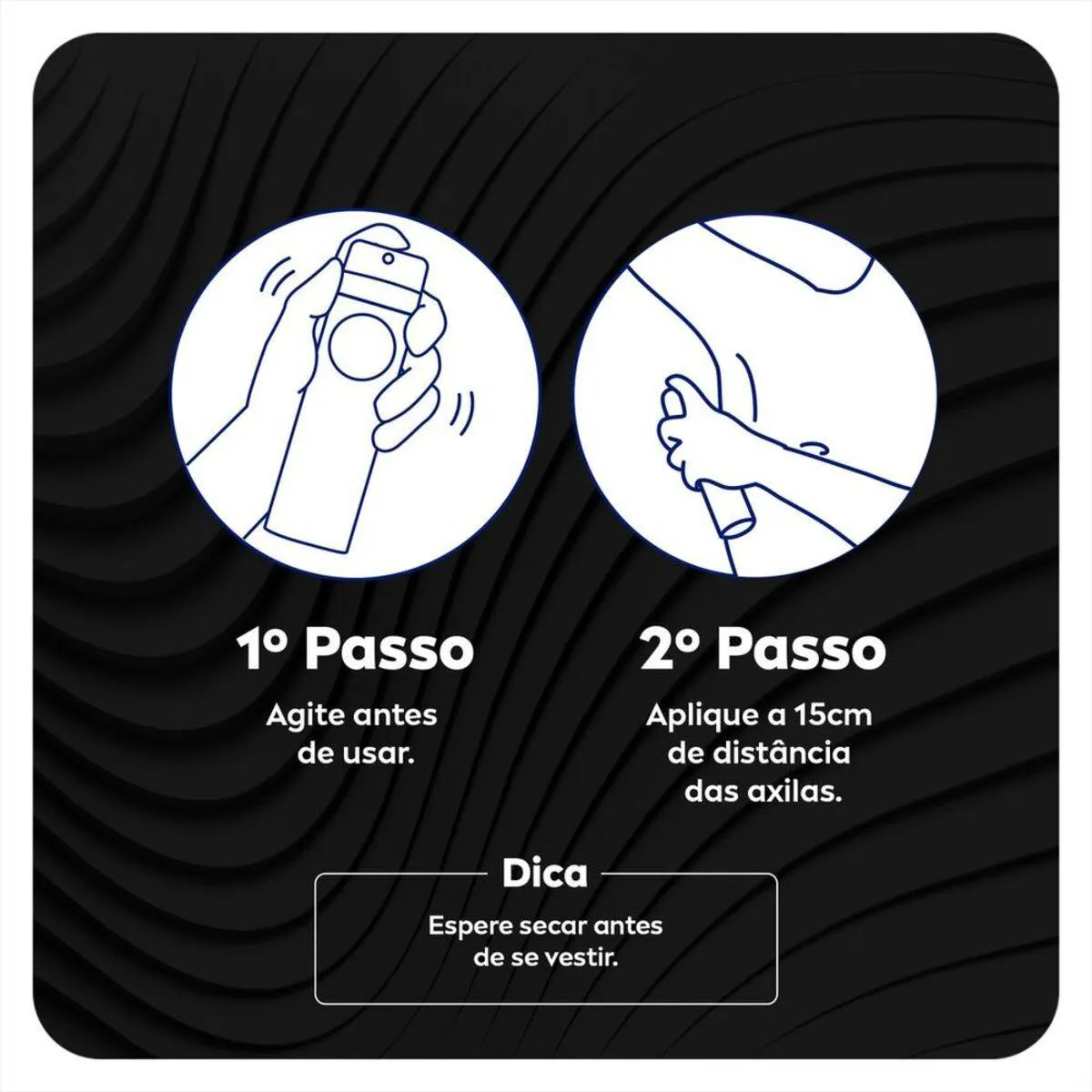 1º Passo

Agite antes de usar.

2º Passo

Aplique a 15cm de distância das axilas.

Dica

Espere secar antes de se vestir.