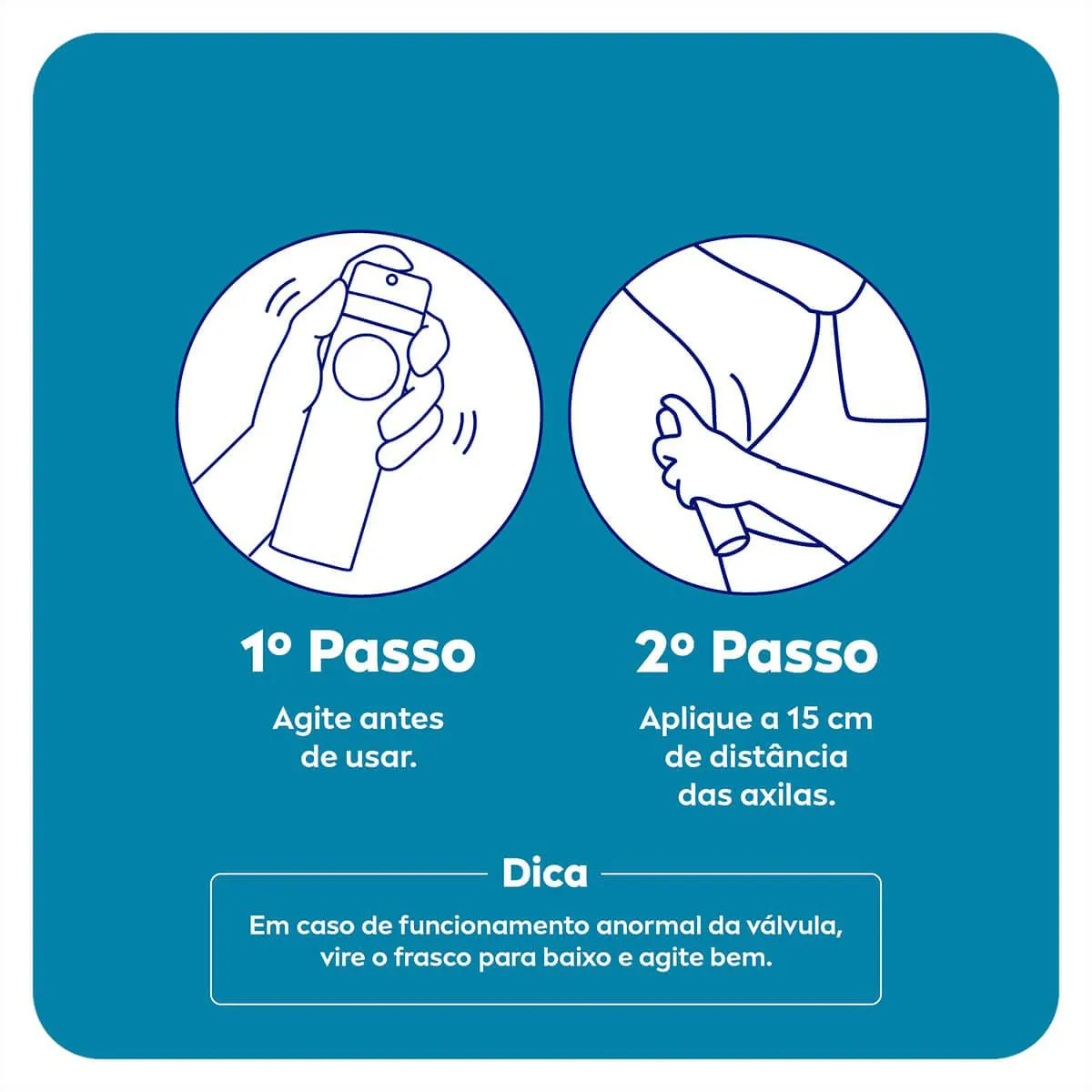 1º Passo

Agite antes de usar.

2º Passo

Aplique a 15 cm de distância das axilas.

Dica

Em caso de funcionamento anormal da válvula, vire o frasco para baixo e agite bem.