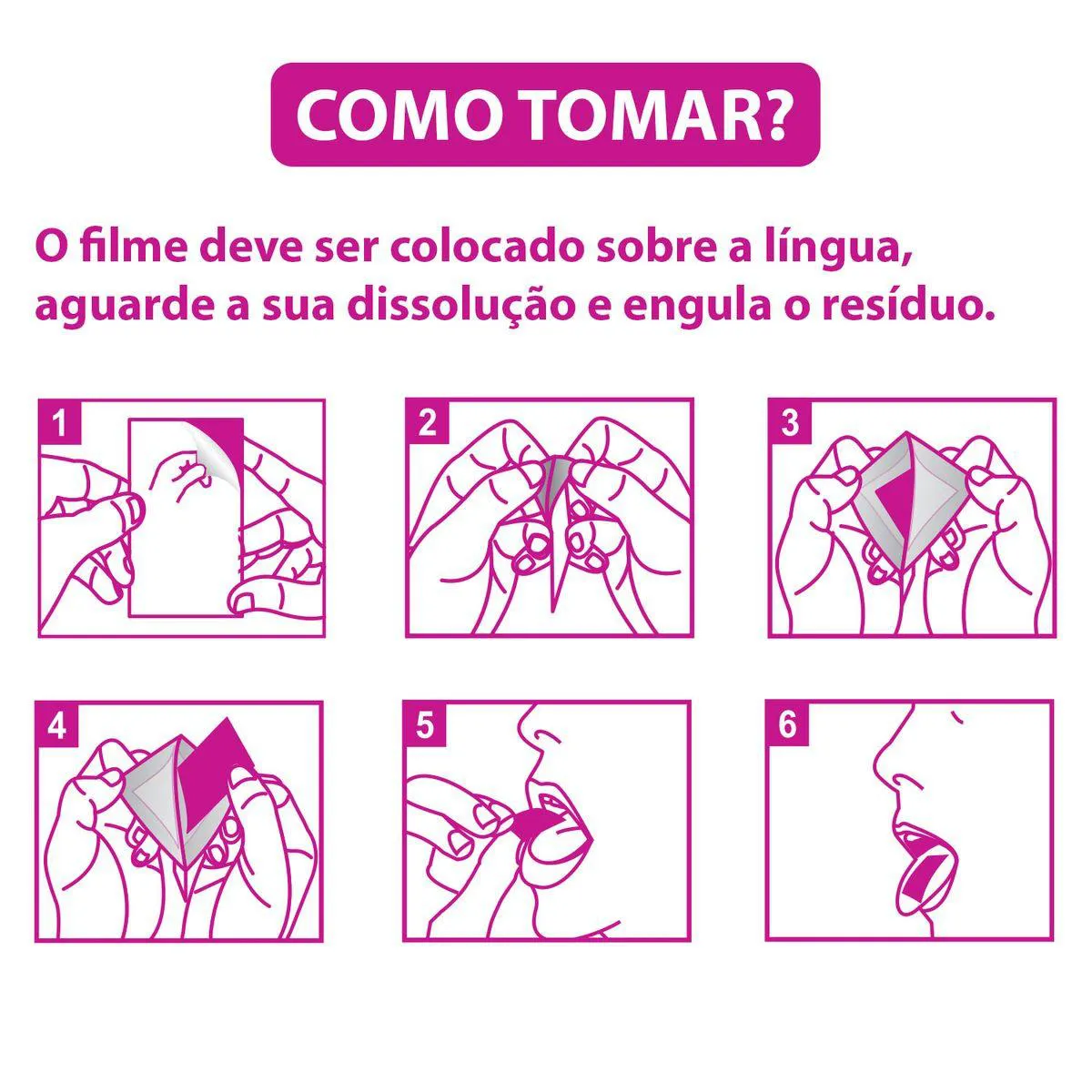 COMO TOMAR?

O filme deve ser colocado sobre a língua, aguarde a sua dissolução e engula o resíduo.

1

2

3

4

5

6