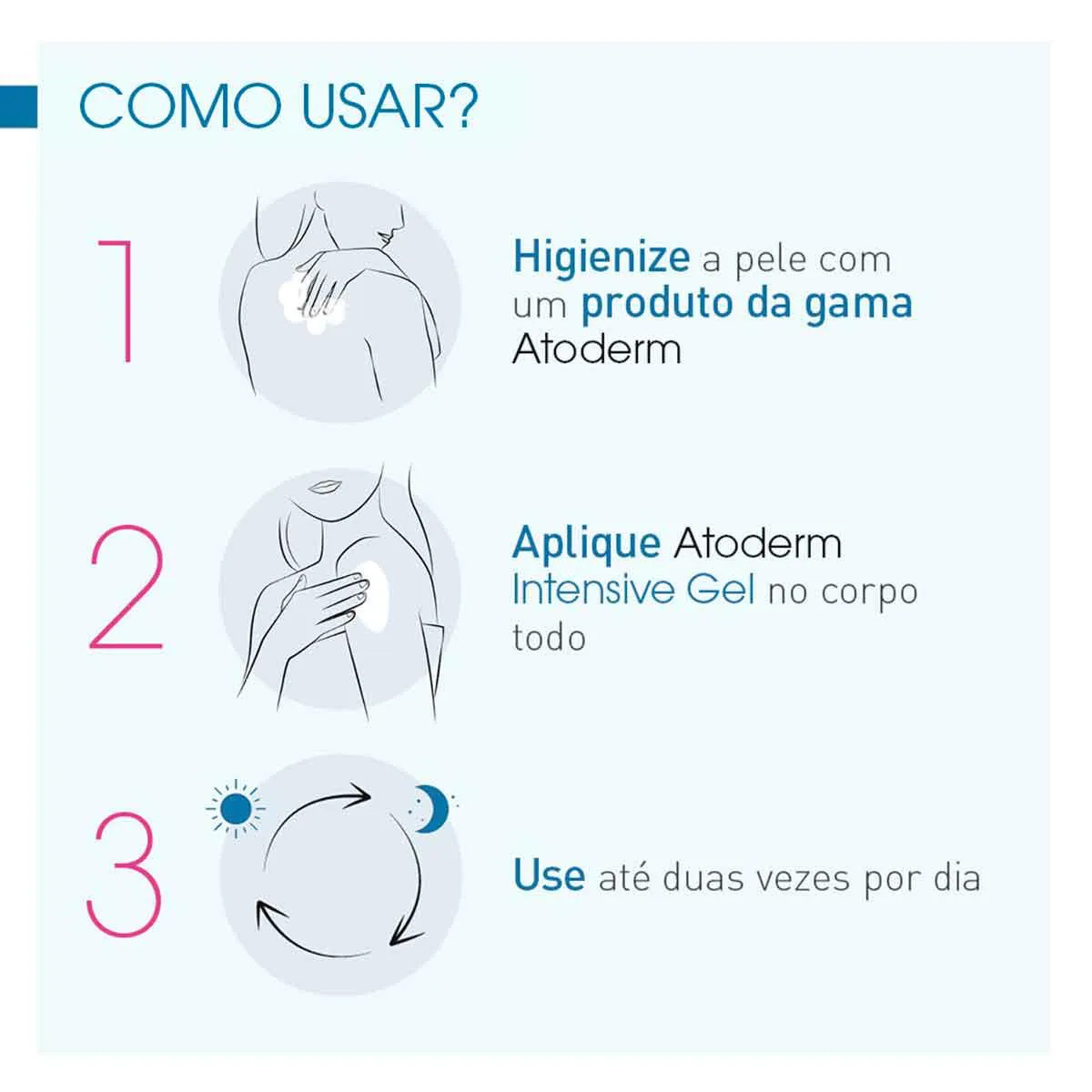 COMO USAR?

1

Higienize a pele com um produto da gama Atoderm

2

Aplique Atoderm Intensive Gel no corpo todo

3

Use até duas vezes por dia