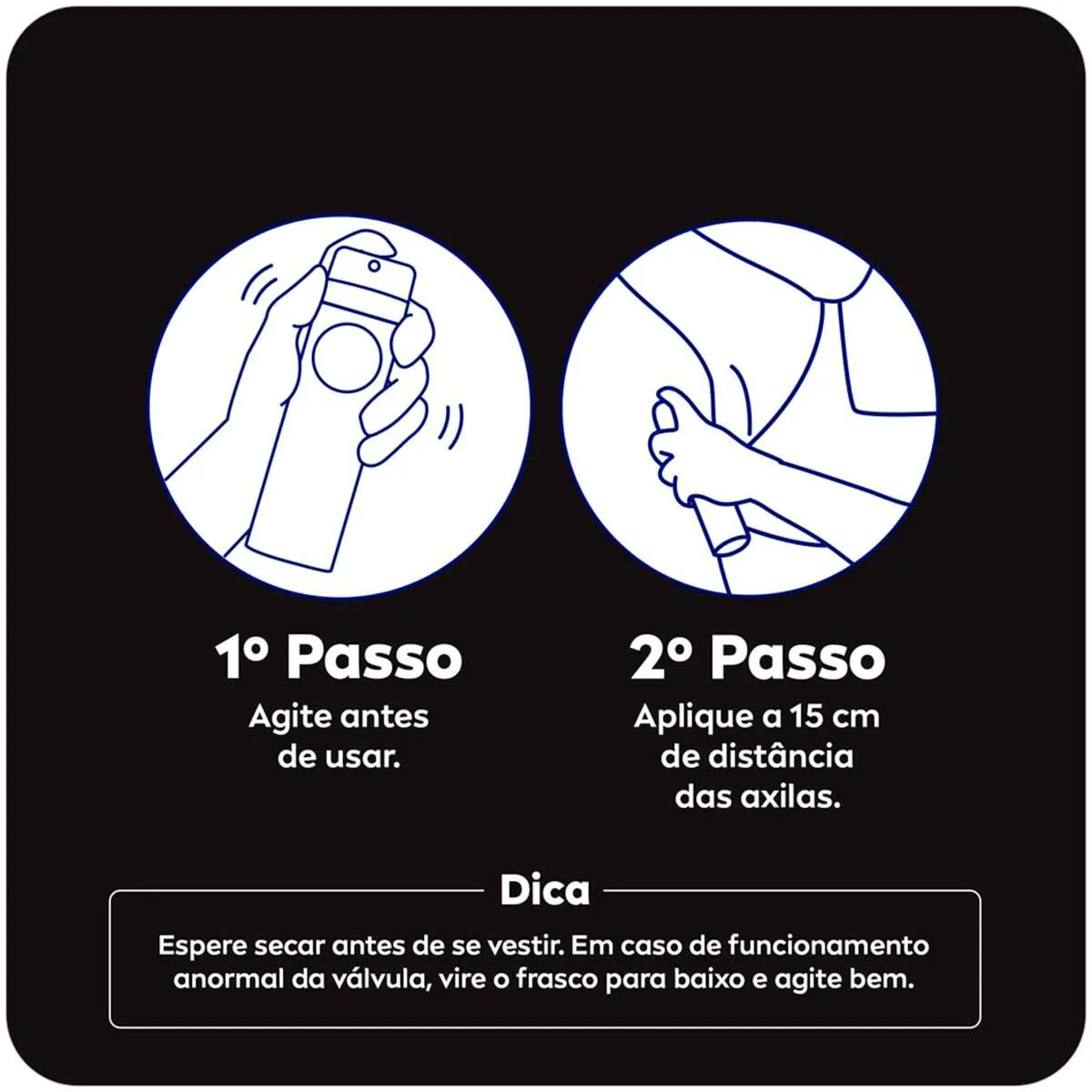 1º Passo
Agite antes de usar.

2º Passo
Aplique a 15 cm de distância das axilas.

Dica
Espere secar antes de se vestir. Em caso de funcionamento anormal da válvula, vire o frasco para baixo e agite bem.