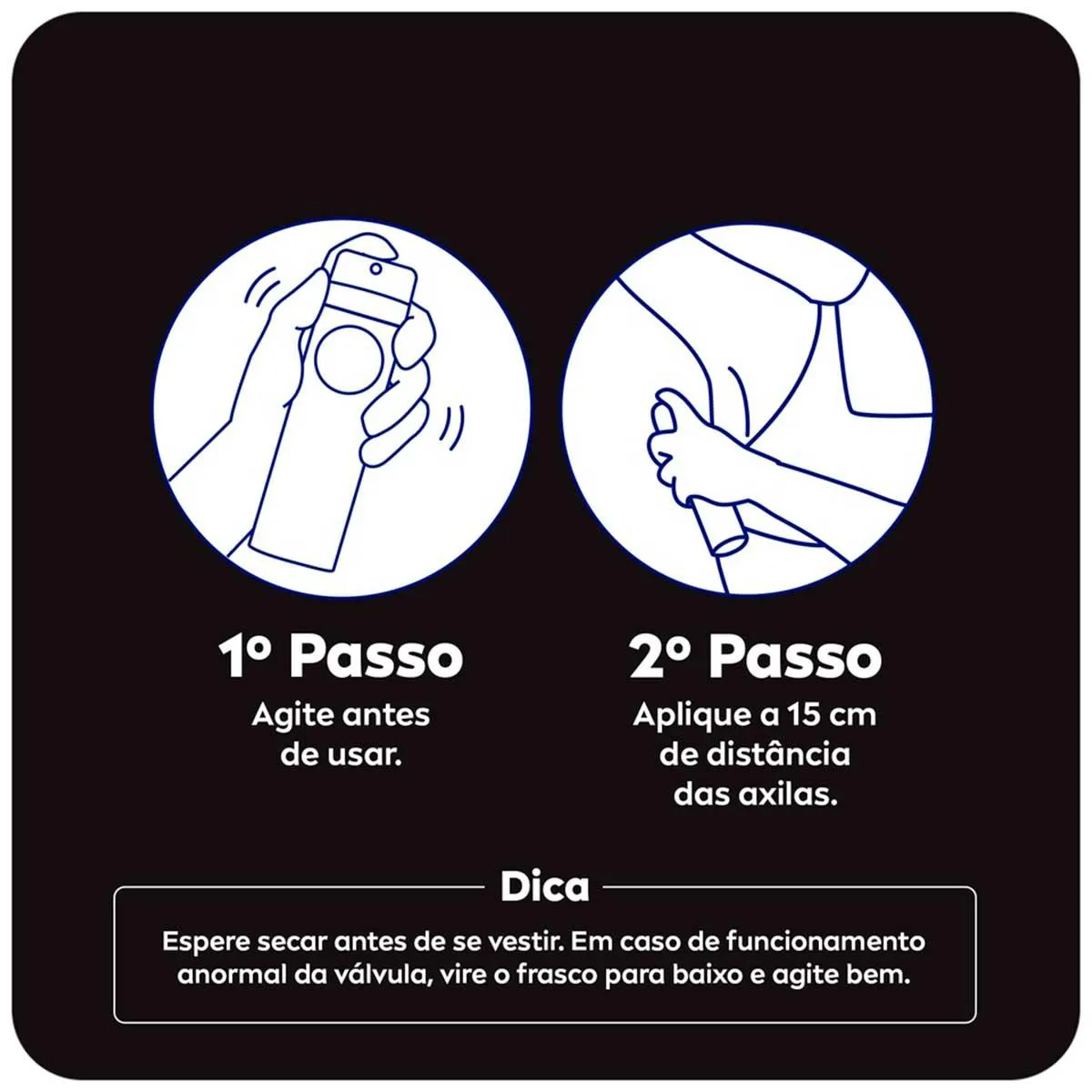 1º Passo
Agite antes de usar.

2º Passo
Aplique a 15 cm de distância das axilas.

Dica
Espere secar antes de se vestir. Em caso de funcionamento anormal da válvula, vire o frasco para baixo e agite bem.