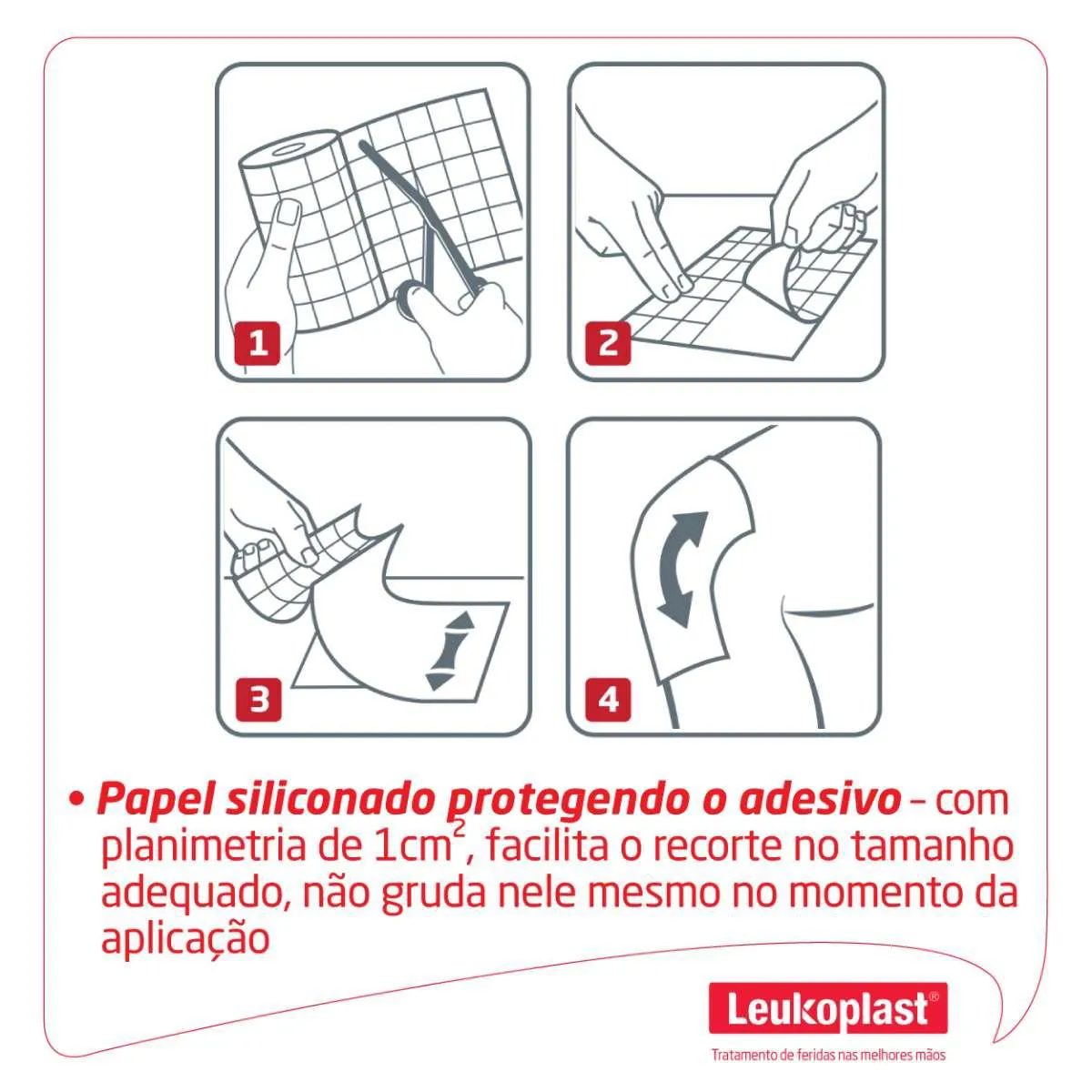 1

2

3

4

• Papel siliconado protegendo o adesivo – com planimetria de $1cm^2$, facilita o recorte no tamanho adequado, não gruda nele mesmo no momento da aplicação

Leukoplast®

Tratamento de feridas nas melhores mãos