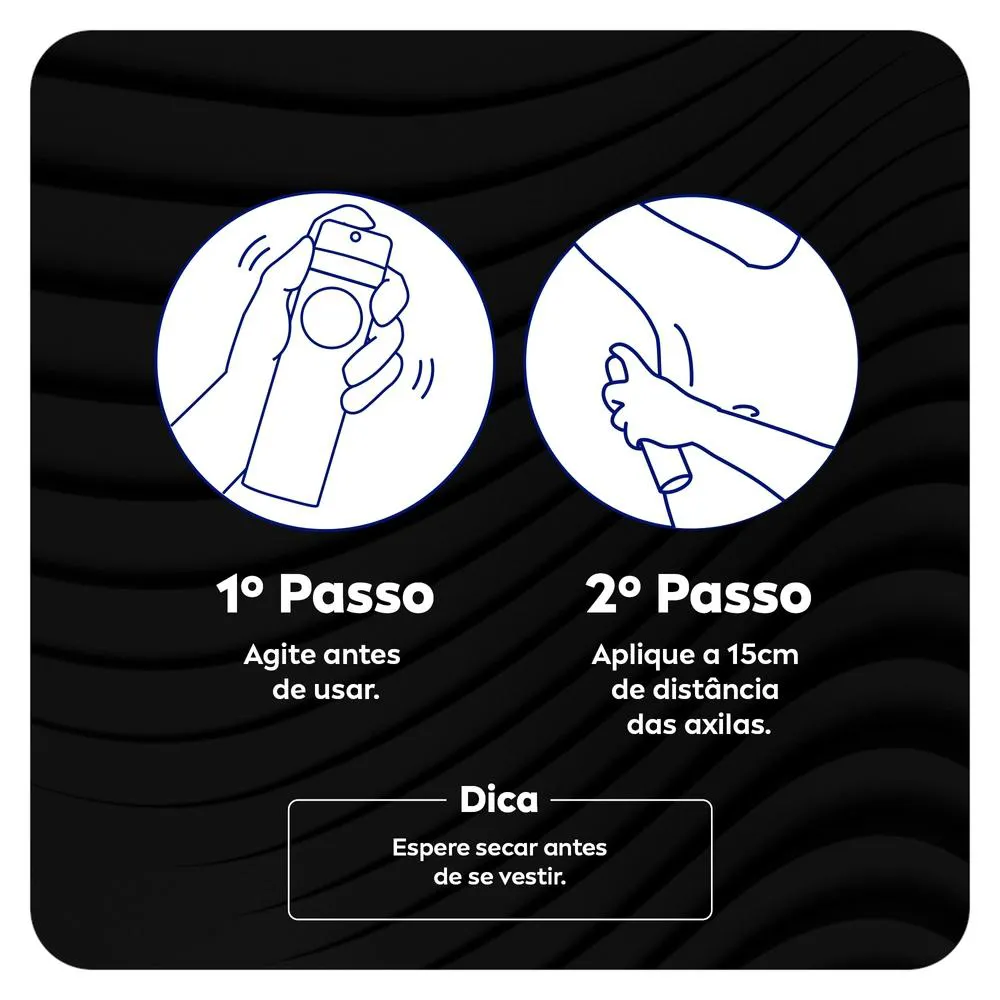 1º Passo

Agite antes de usar.

2º Passo

Aplique a 15cm de distância das axilas.

Dica

Espere secar antes de se vestir.