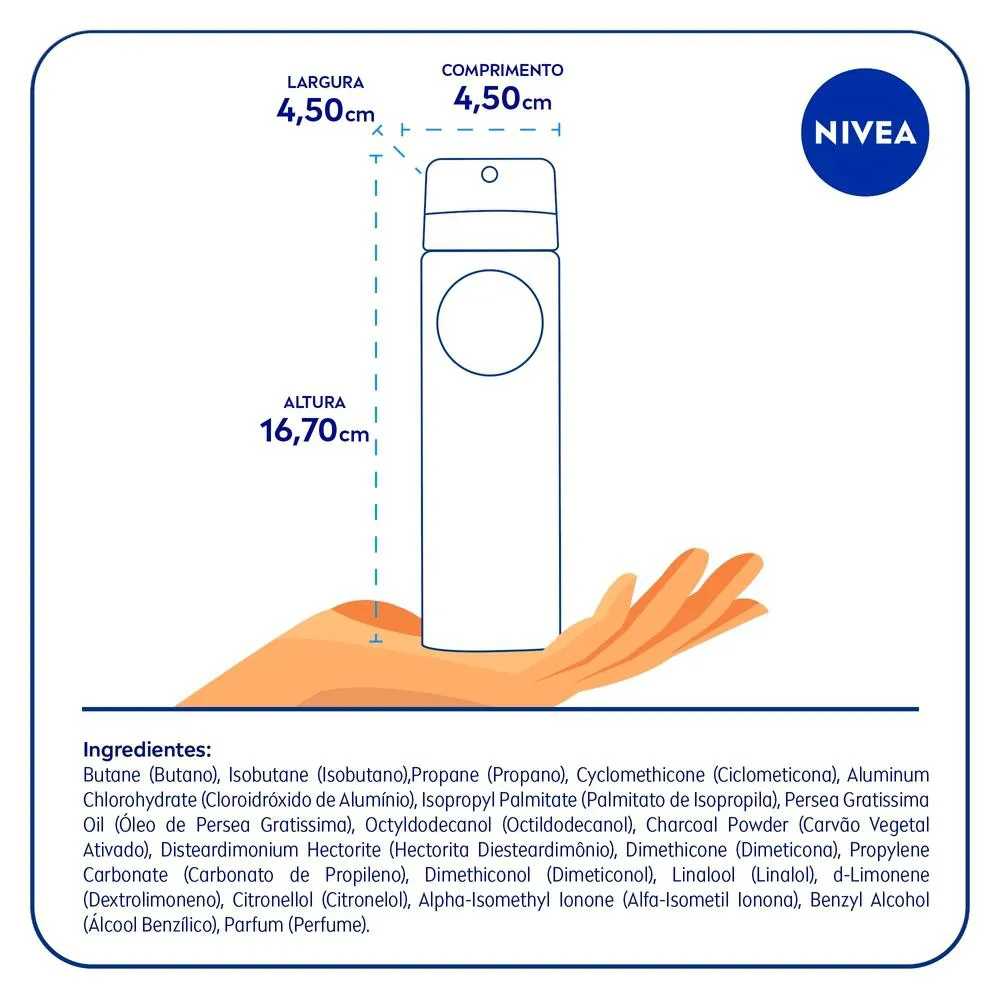 LARGURA
4,50cm

COMPRIMENTO
4,50cm

NIVEA

ALTURA
16,70cm

Ingredientes:
Butane (Butano), Isobutane (Isobutano),Propane (Propano), Cyclomethicone (Ciclometicona), Aluminum Chlorohydrate (Cloroidróxido de Alumínio), Isopropyl Palmitate (Palmitato de Isopropila), Persea Gratissima Oil (Óleo de Persea Gratissima), Octyldodecanol (Octildodecanol), Charcoal Powder (Carvão Vegetal Ativado), Disteardimonium Hectorite (Hectorita Diesteardimônio), Dimethicone (Dimeticona), Propylene Carbonate (Carbonato de Propileno), Dimethiconol (Dimeticonol), Linalool (Linalol), d-Limonene (Dextrolimoneno), Citronellol (Citronelol), Alpha-Isomethyl Ionone (Alfa-Isometil Ionona), Benzyl Alcohol (Álcool Benzílico), Parfum (Perfume).