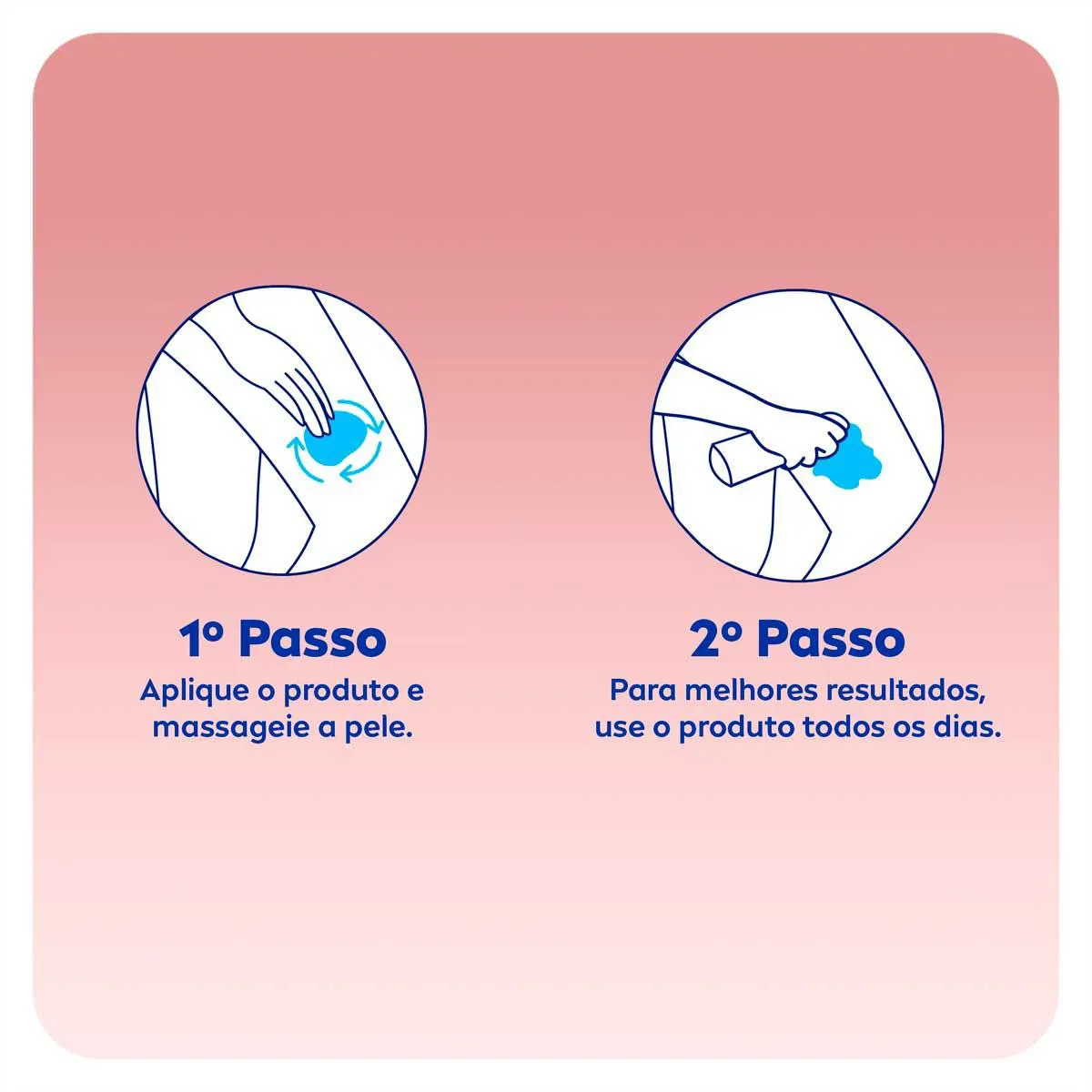 1º Passo
Aplique o produto e massageie a pele.

2º Passo
Para melhores resultados, use o produto todos os dias.