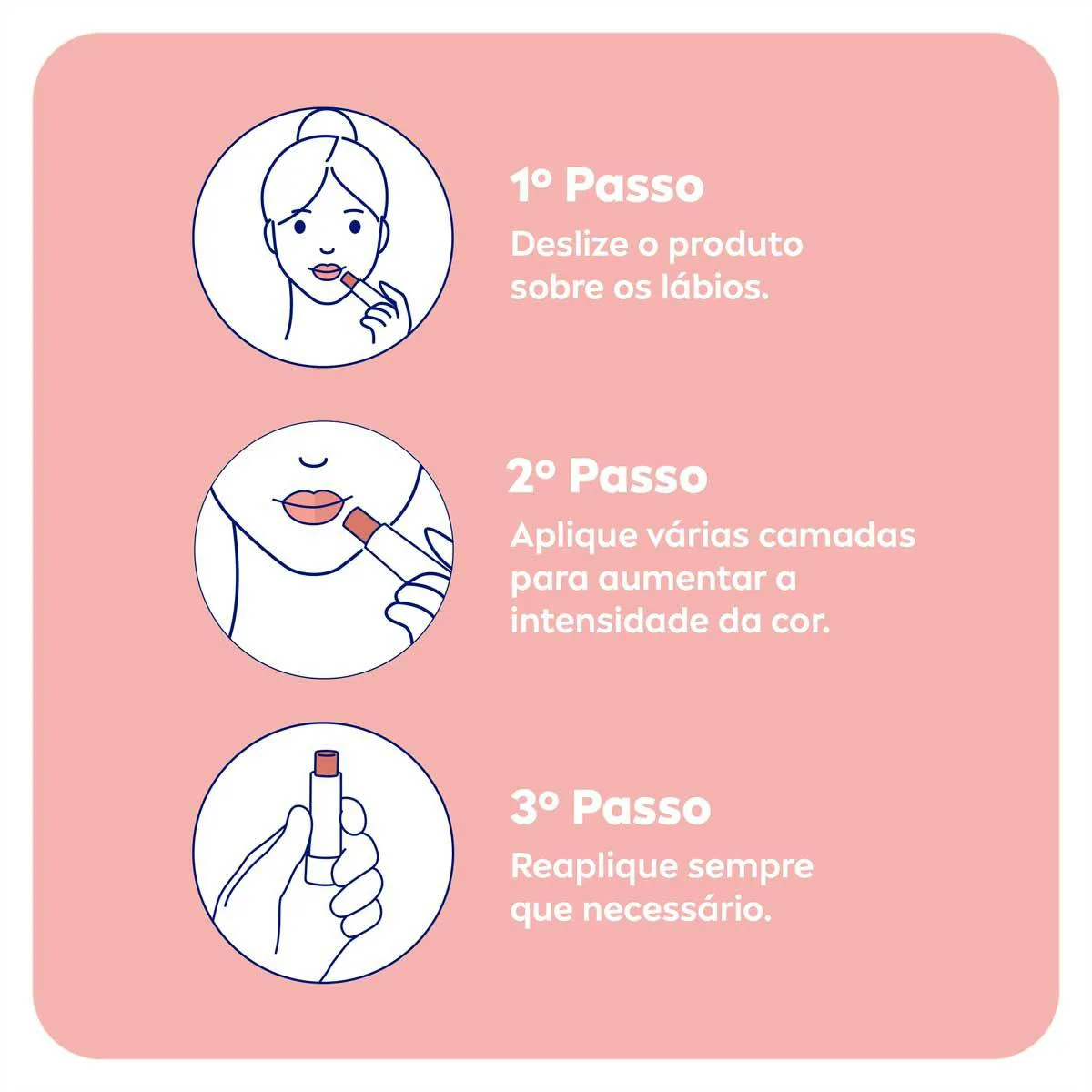 1º Passo
Deslize o produto sobre os lábios.

2º Passo
Aplique várias camadas para aumentar a intensidade da cor.

3º Passo
Reaplique sempre que necessário.