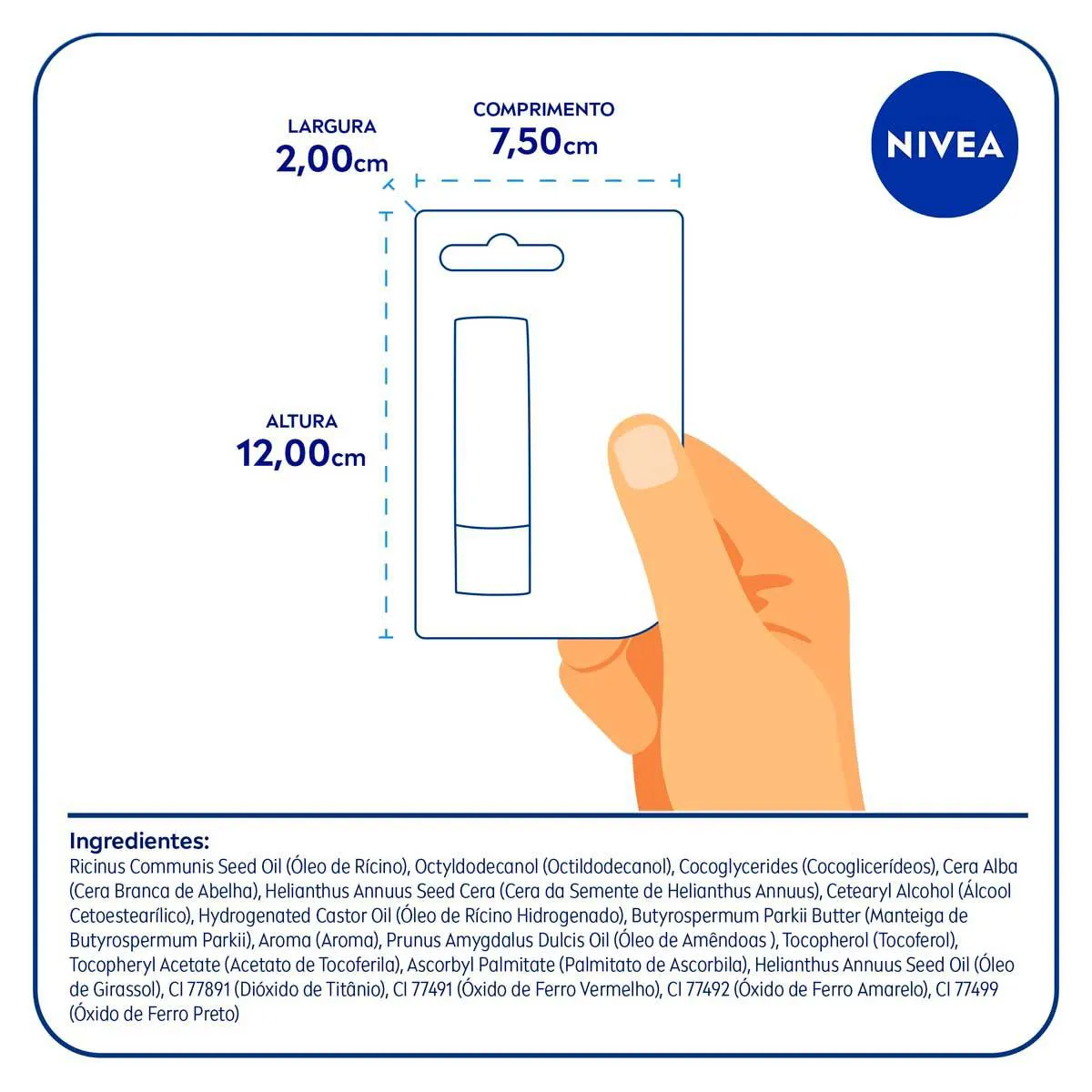 LARGURA
2,00cm

COMPRIMENTO
7,50cm

NIVEA

ALTURA
12,00cm

Ingredientes:
Ricinus Communis Seed Oil (Óleo de Rícino), Octyldodecanol (Octildodecanol), Cocoglycerides (Cocoglicerídeos), Cera Alba (Cera Branca de Abelha), Helianthus Annuus Seed Cera (Cera da Semente de Helianthus Annuus), Cetearyl Alcohol (Álcool Cetoestearílico), Hydrogenated Castor Oil (Óleo de Rícino Hidrogenado), Butyrospermum Parkii Butter (Manteiga de Butyrospermum Parkii), Aroma (Aroma), Prunus Amygdalus Dulcis Oil (Óleo de Amêndoas ), Tocopherol (Tocoferol), Tocopheryl Acetate (Acetato de Tocoferila), Ascorbyl Palmitate (Palmitato de Ascorbila), Helianthus Annuus Seed Oil (Óleo de Girassol), CI 77891 (Dióxido de Titânio), CI 77491 (Óxido de Ferro Vermelho), CI 77492 (Óxido de Ferro Amarelo), CI 77499 (Óxido de Ferro Preto)