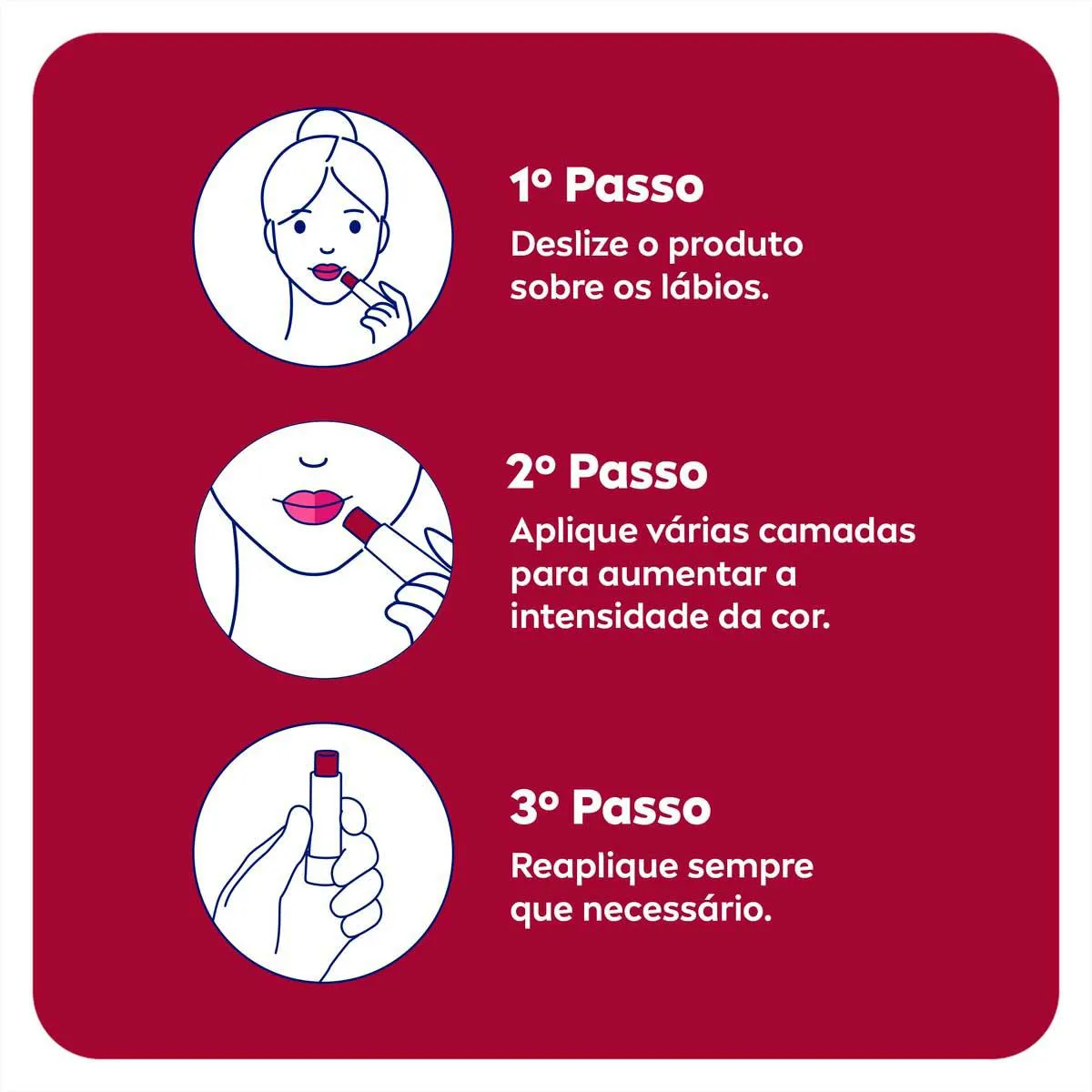 1º Passo
Deslize o produto sobre os lábios.

2º Passo
Aplique várias camadas para aumentar a intensidade da cor.

3º Passo
Reaplique sempre que necessário.