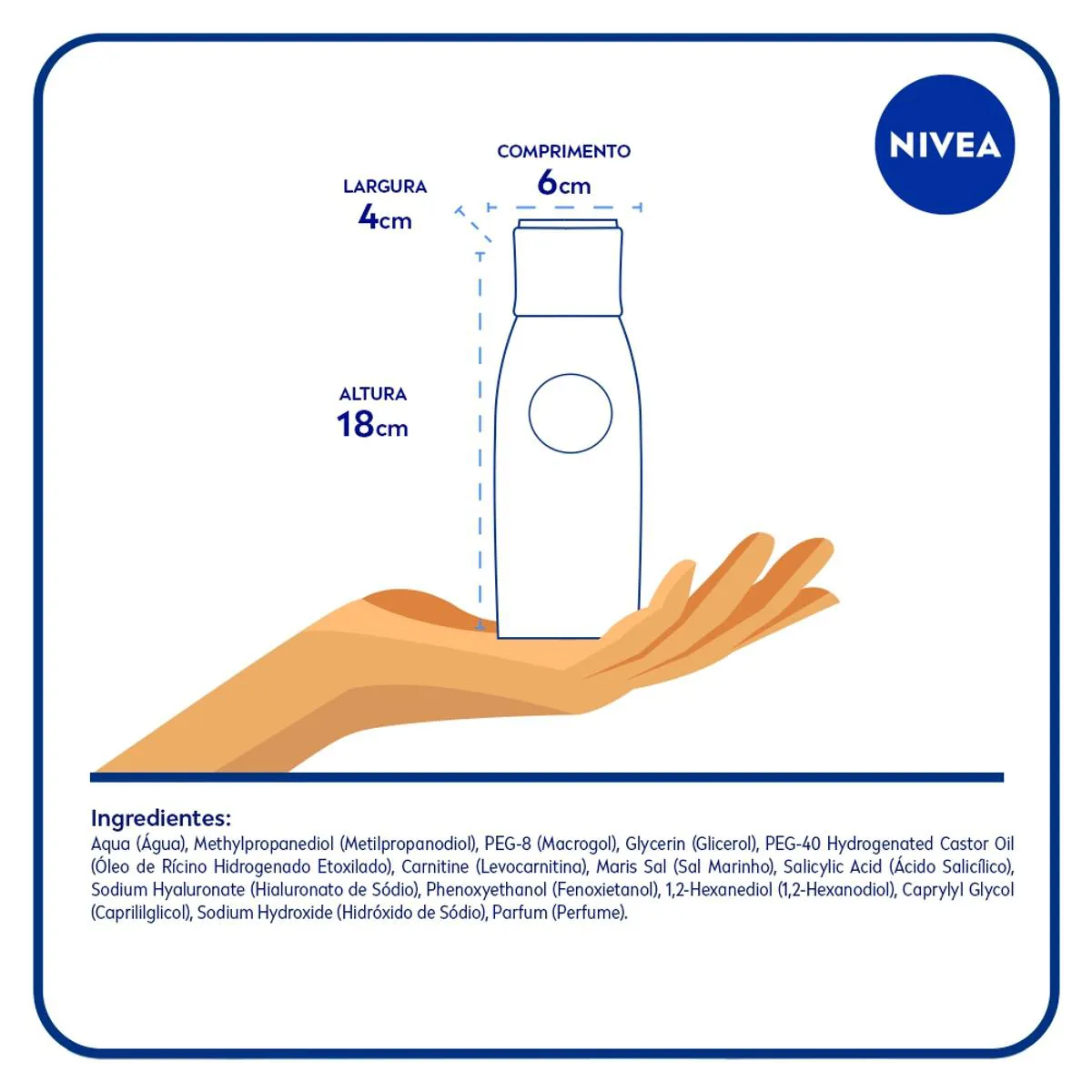 NIVEA

COMPRIMENTO
6cm

LARGURA
4cm

ALTURA
18cm

Ingredientes:
Aqua (Água), Methylpropanediol (Metilpropanodiol), PEG-8 (Macrogol), Glycerin (Glicerol), PEG-40 Hydrogenated Castor Oil (Óleo de Rícino Hidrogenado Etoxilado), Carnitine (Levocarnitina), Maris Sal (Sal Marinho), Salicylic Acid (Ácido Salicílico), Sodium Hyaluronate (Hialuronato de Sódio), Phenoxyethanol (Fenoxietanol), 1,2-Hexanediol (1,2-Hexanodiol), Caprylyl Glycol (Caprililglicol), Sodium Hydroxide (Hidróxido de Sódio), Parfum (Perfume).