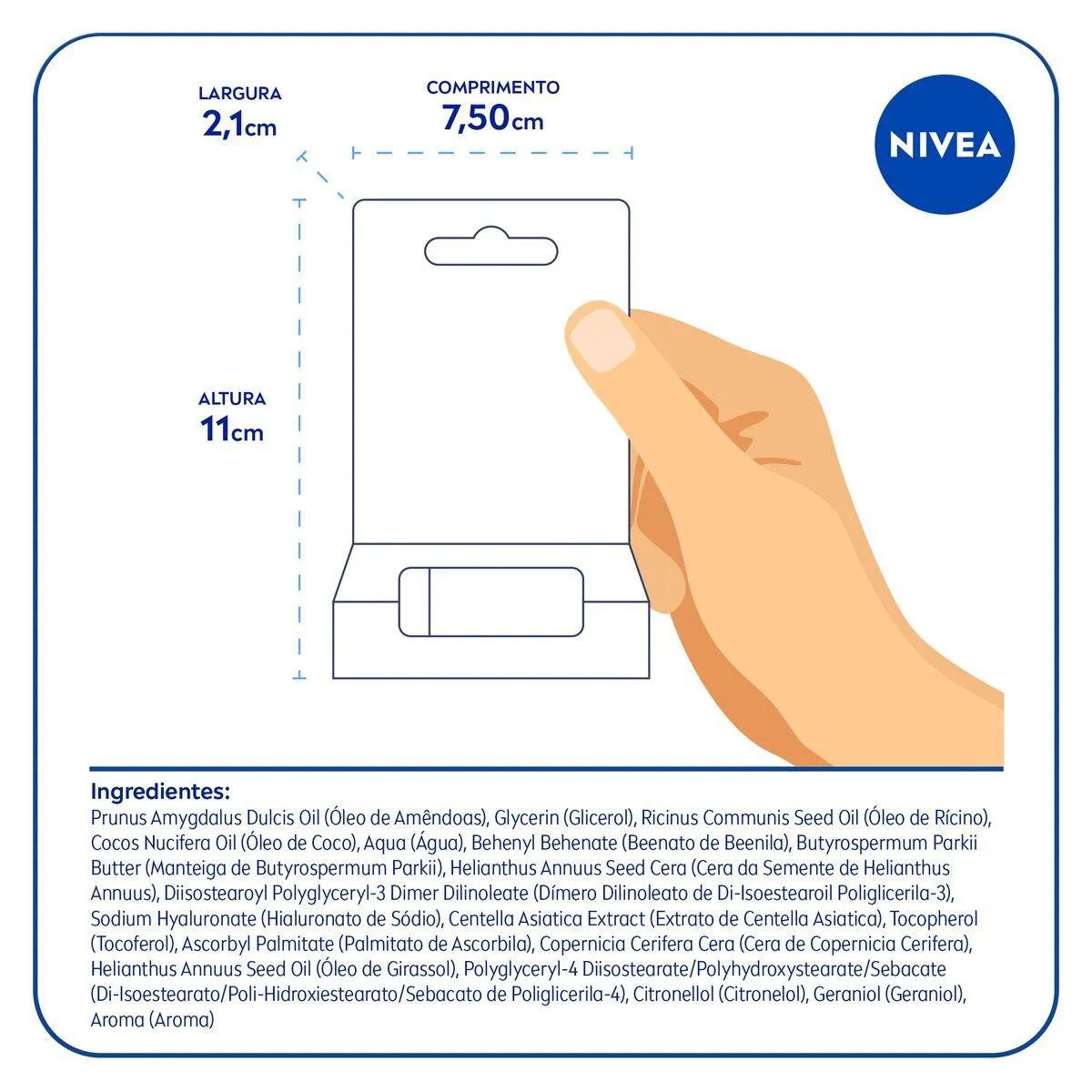 LARGURA
2,1cm

COMPRIMENTO
7,50cm

NIVEA

ALTURA
11cm

Ingredientes:
Prunus Amygdalus Dulcis Oil (Óleo de Amêndoas), Glycerin (Glicerol), Ricinus Communis Seed Oil (Óleo de Rícino), Cocos Nucifera Oil (Óleo de Coco), Aqua (Água), Behenyl Behenate (Beenato de Beenila), Butyrospermum Parkii Butter (Manteiga de Butyrospermum Parkii), Helianthus Annuus Seed Cera (Cera da Semente de Helianthus Annuus), Diisostearoyl Polyglyceryl-3 Dimer Dilinoleate (Dímero Dilinoleato de Di-Isoestearoil Poliglicerila-3), Sodium Hyaluronate (Hialuronato de Sódio), Centella Asiatica Extract (Extrato de Centella Asiatica), Tocopherol (Tocoferol), Ascorbyl Palmitate (Palmitato de Ascorbila), Copernicia Cerifera Cera (Cera de Copernicia Cerifera), Helianthus Annuus Seed Oil (Óleo de Girassol), Polyglyceryl-4 Diisostearate/Polyhydroxystearate/Sebacate (Di-Isoestearato/Poli-Hidroxiestearato/Sebacato de Poliglicerila-4), Citronellol (Citronelol), Geraniol (Geraniol), Aroma (Aroma)