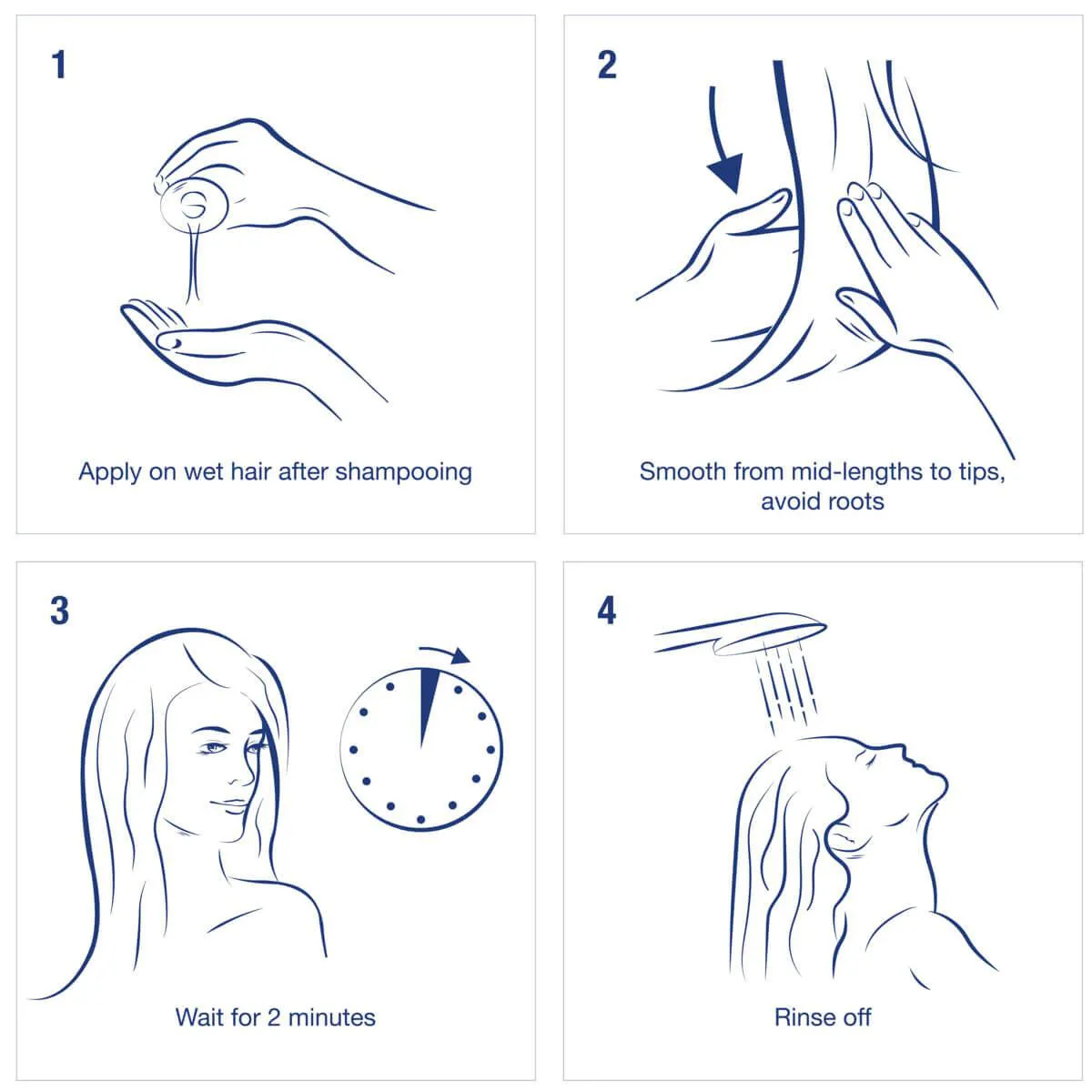 1

Apply on wet hair after shampooing

2

Smooth from mid-lengths to tips, avoid roots

3

Wait for 2 minutes

4

Rinse off