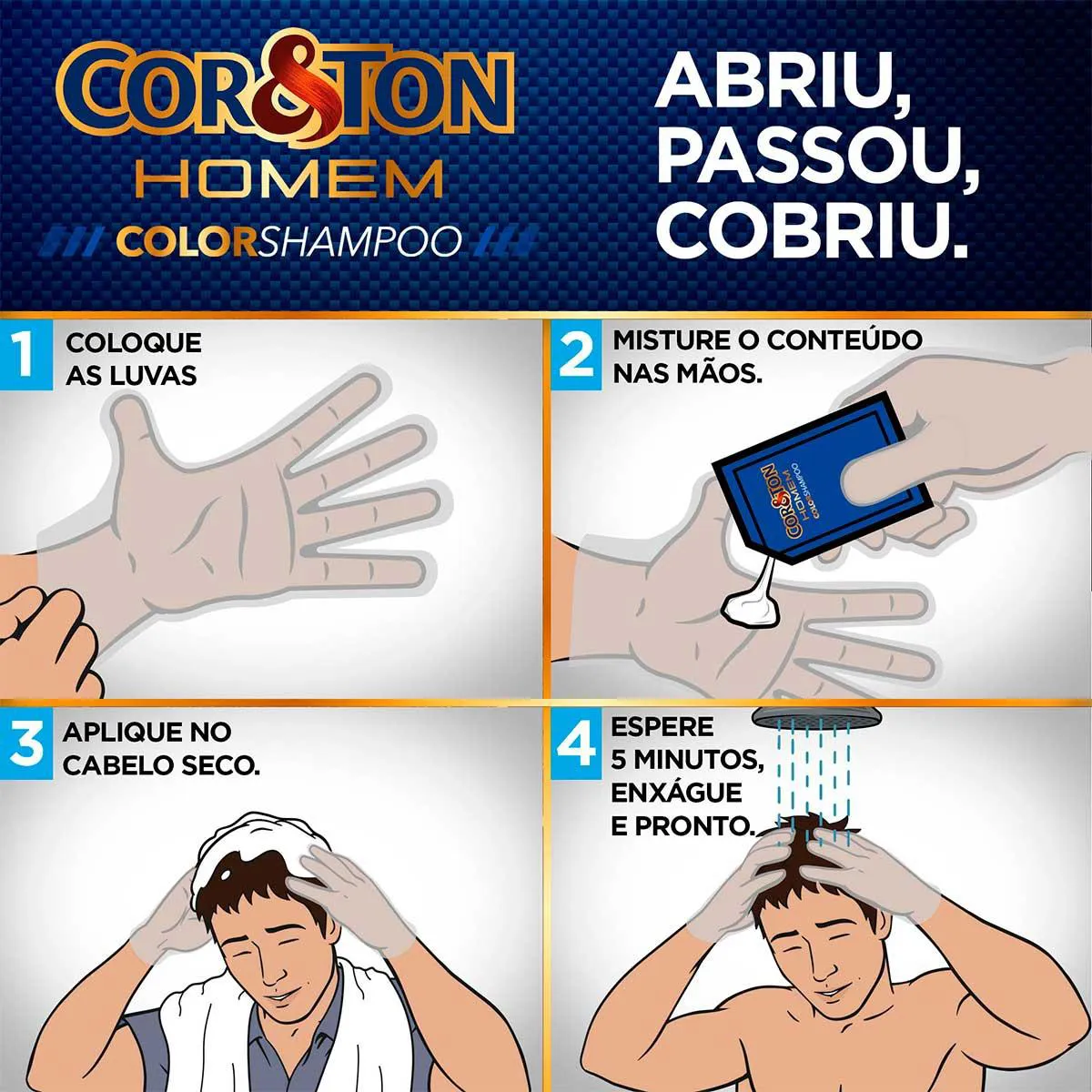 COR&TON
HOMEM
COLORSHAMPOO

ABRIU, PASSOU, COBRIU.

1 COLOQUE AS LUVAS

2 MISTURE O CONTEÚDO NAS MÃOS.

COR&TON
HOMEM
COLORSHAMPOO

3 APLIQUE NO CABELO SECO.

4 ESPERE 5 MINUTOS, ENXÁGUE E PRONTO.