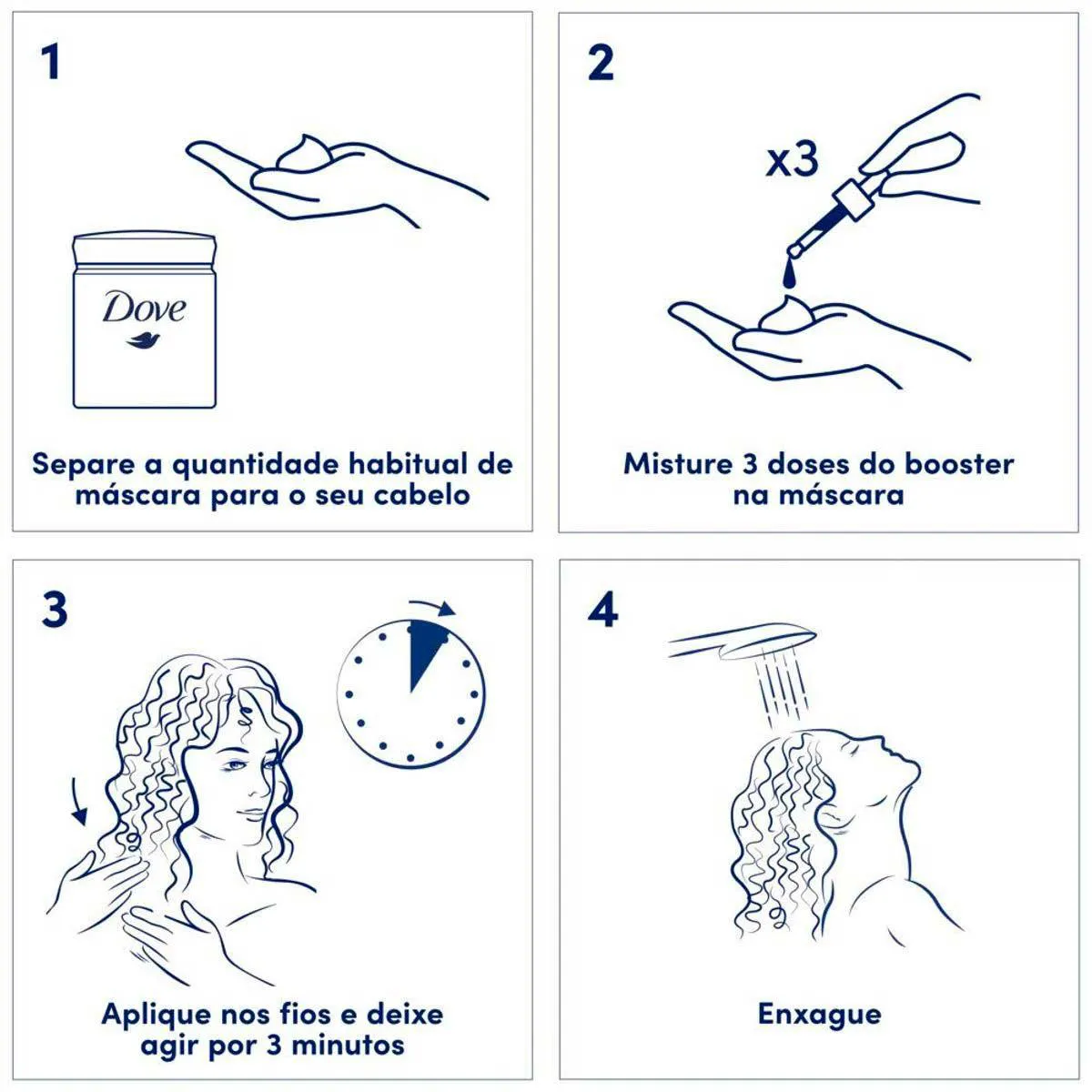 1

Dove

Separe a quantidade habitual de máscara para o seu cabelo

2

x3

Misture 3 doses do booster na máscara

3

Aplique nos fios e deixe agir por 3 minutos

4

Enxague