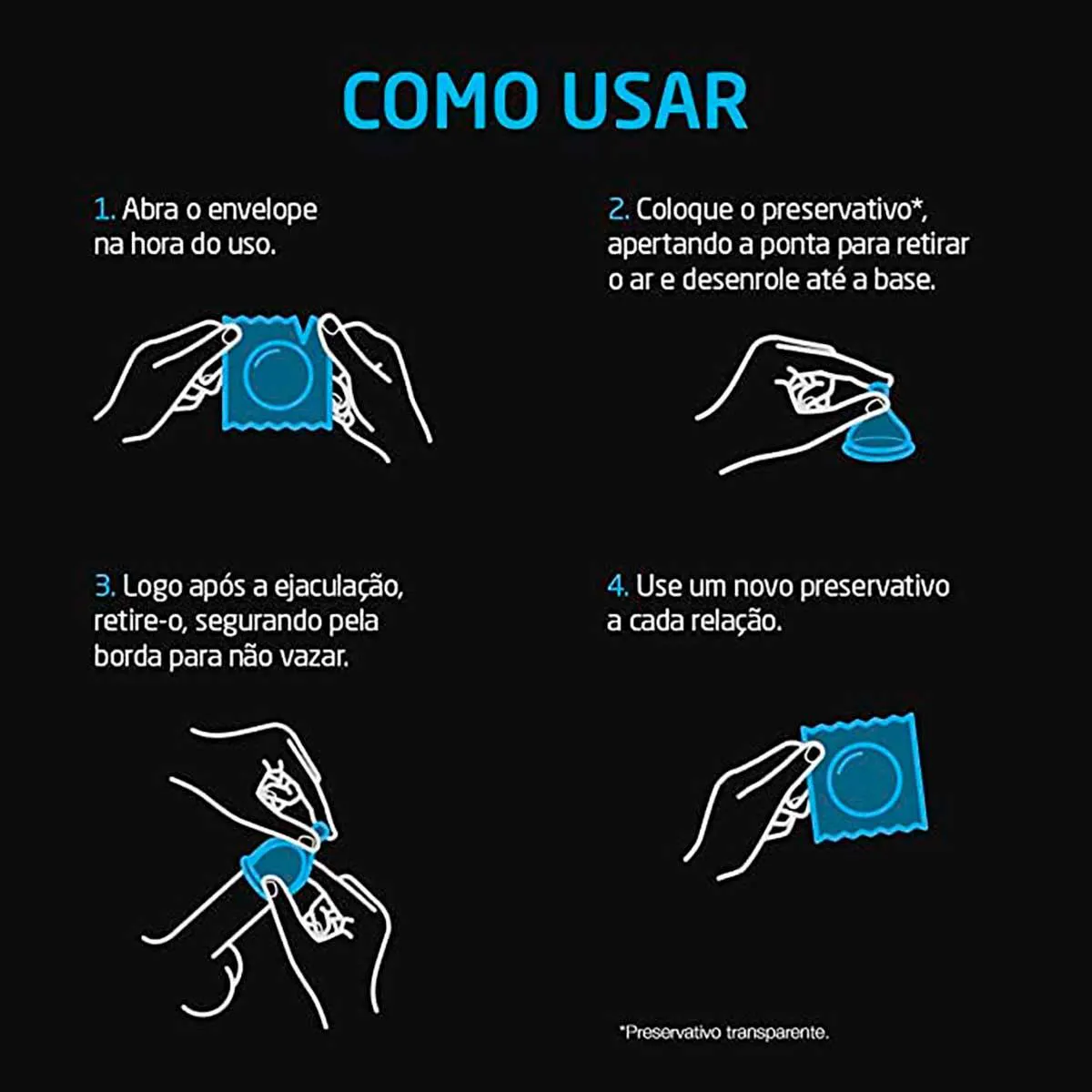 COMO USAR

1. Abra o envelope na hora do uso.

2. Coloque o preservativo*, apertando a ponta para retirar o ar e desenrole até a base.

3. Logo após a ejaculação, retire-o, segurando pela borda para não vazar.

4. Use um novo preservativo a cada relação.

*Preservativo transparente.