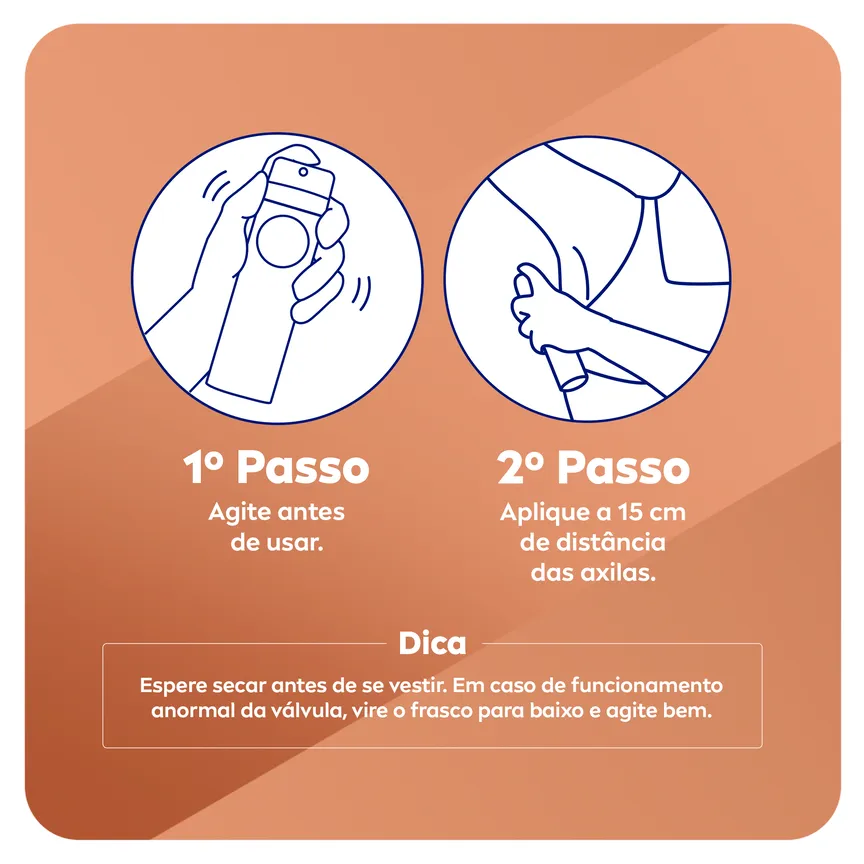 1º Passo
Agite antes de usar.

2º Passo
Aplique a 15 cm de distância das axilas.

Dica
Espere secar antes de se vestir. Em caso de funcionamento anormal da válvula, vire o frasco para baixo e agite bem.