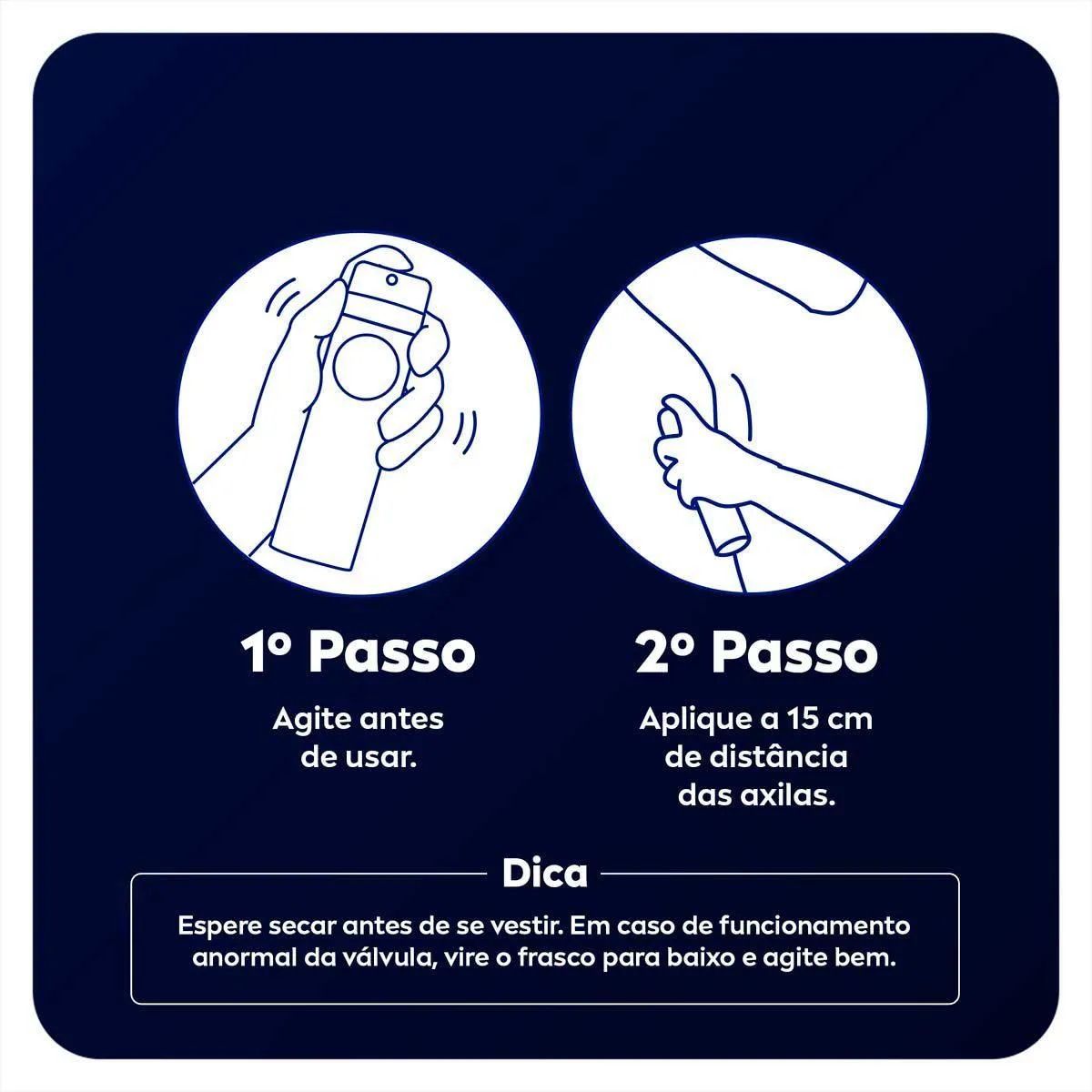 1º Passo

Agite antes de usar.

2º Passo

Aplique a 15 cm de distância das axilas.

Dica

Espere secar antes de se vestir. Em caso de funcionamento anormal da válvula, vire o frasco para baixo e agite bem.