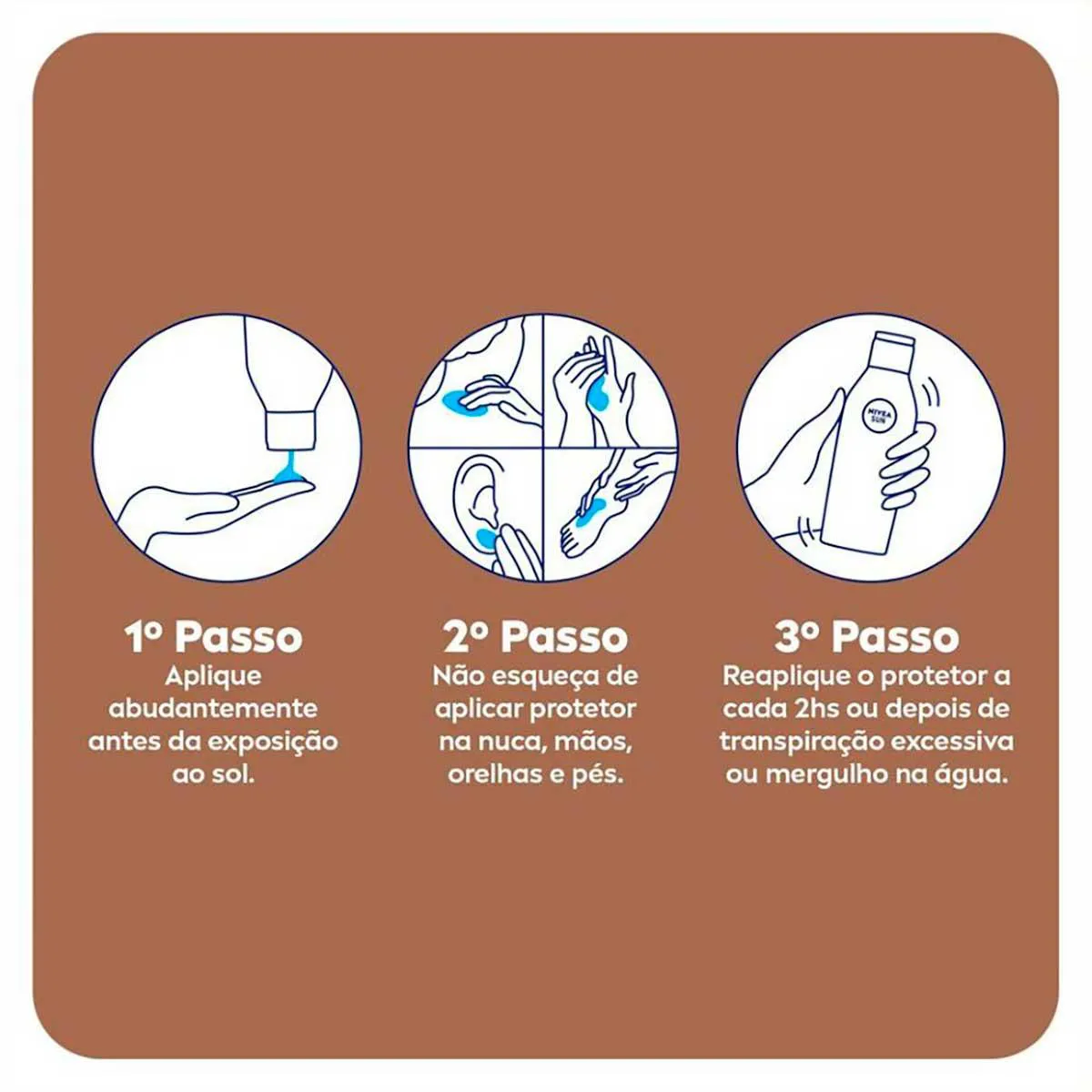 NIVEA SUN

1º Passo
Aplique abudantemente antes da exposição ao sol.

2º Passo
Não esqueça de aplicar protetor na nuca, mãos, orelhas e pés.

3º Passo
Reaplique o protetor a cada 2hs ou depois de transpiração excessiva ou mergulho na água.