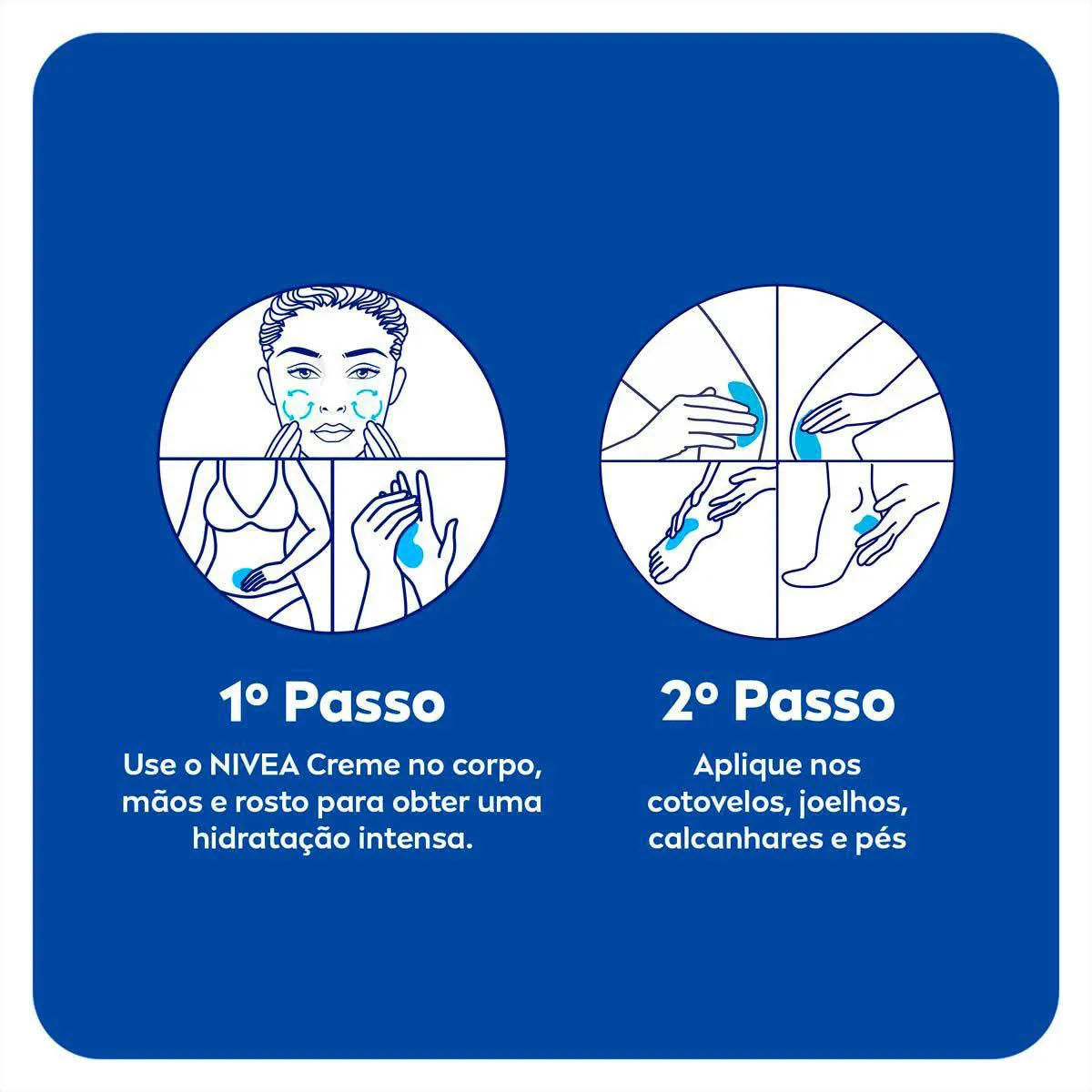 1º Passo

Use o NIVEA Creme no corpo, mãos e rosto para obter uma hidratação intensa.

2º Passo

Aplique nos cotovelos, joelhos, calcanhares e pés