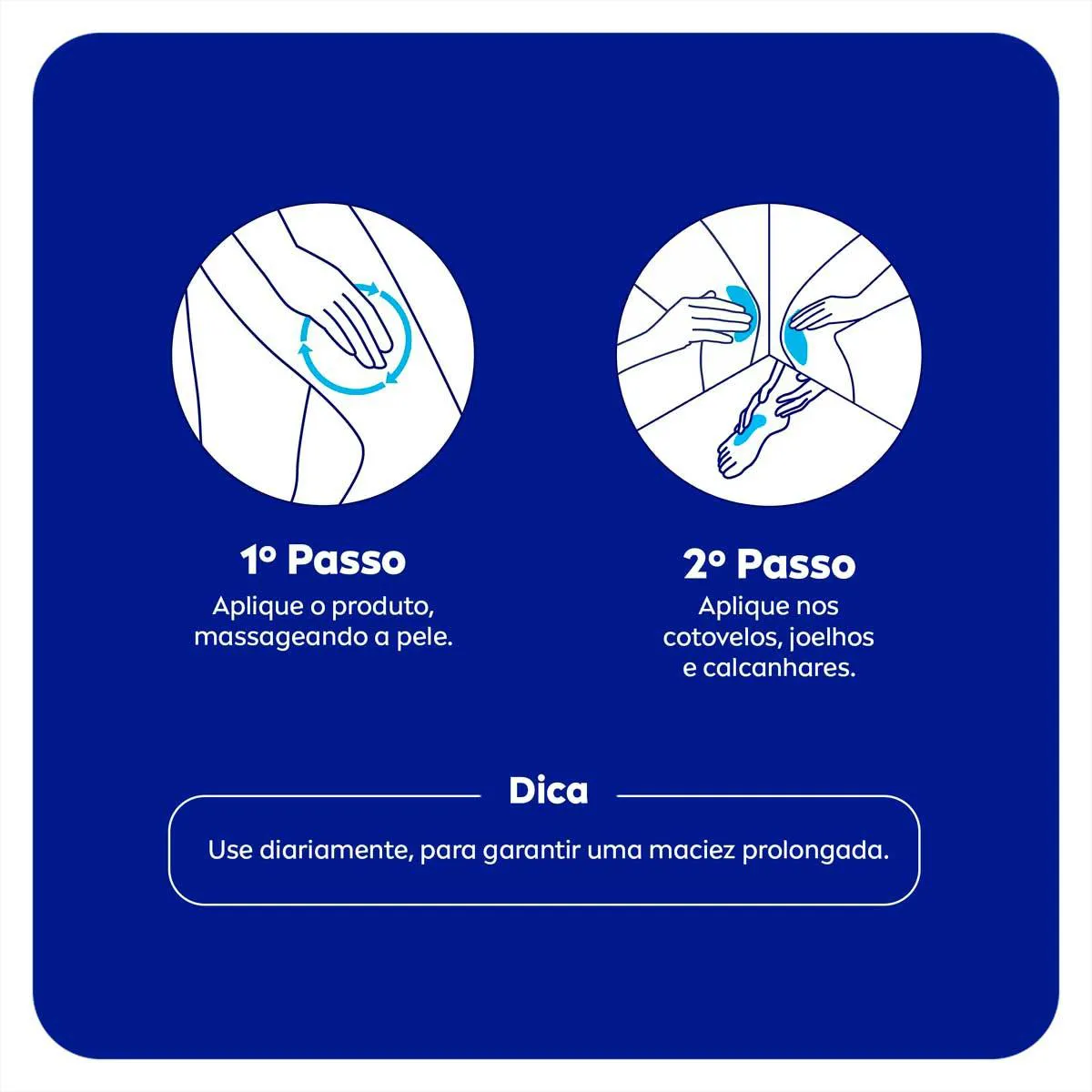 1º Passo
Aplique o produto, massageando a pele.

2º Passo
Aplique nos cotovelos, joelhos e calcanhares.

Dica
Use diariamente, para garantir uma maciez prolongada.