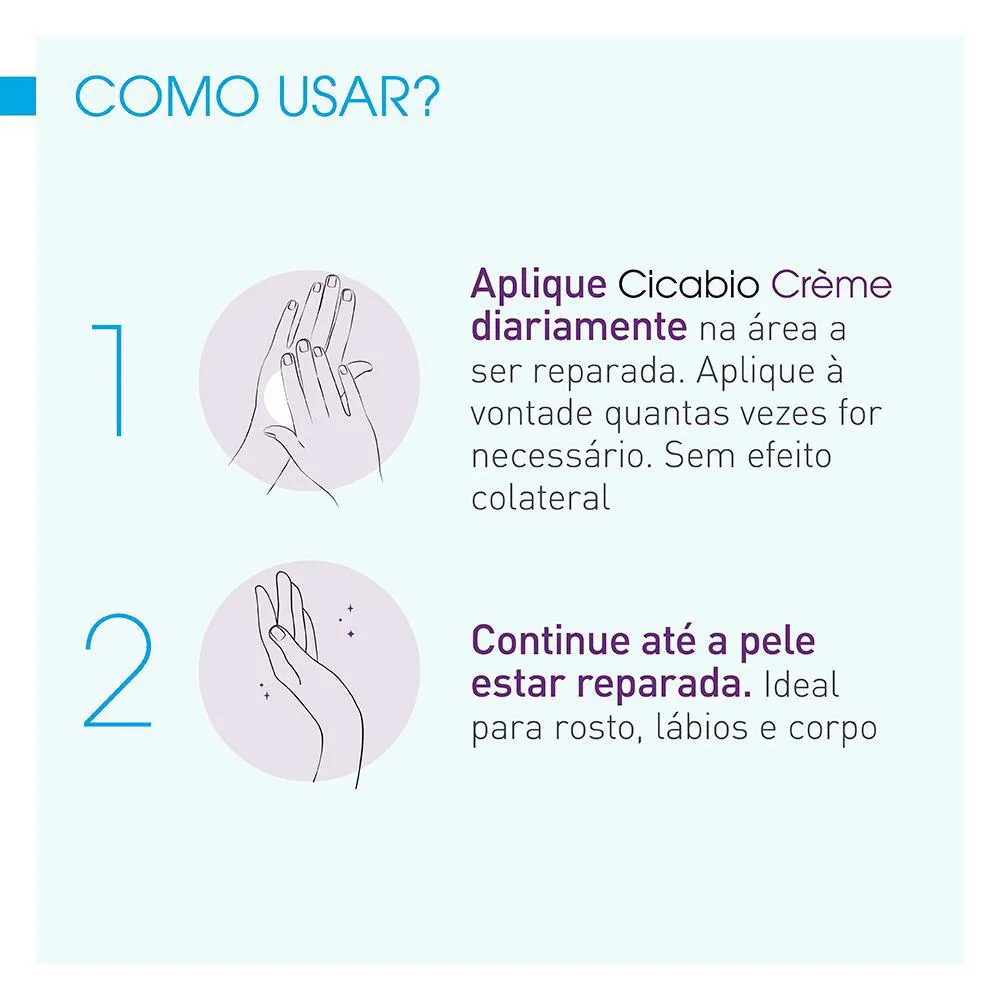 COMO USAR?

1

Aplique Cicabio Crème diariamente na área a ser reparada. Aplique à vontade quantas vezes for necessário. Sem efeito colateral

2

Continue até a pele estar reparada. Ideal para rosto, lábios e corpo