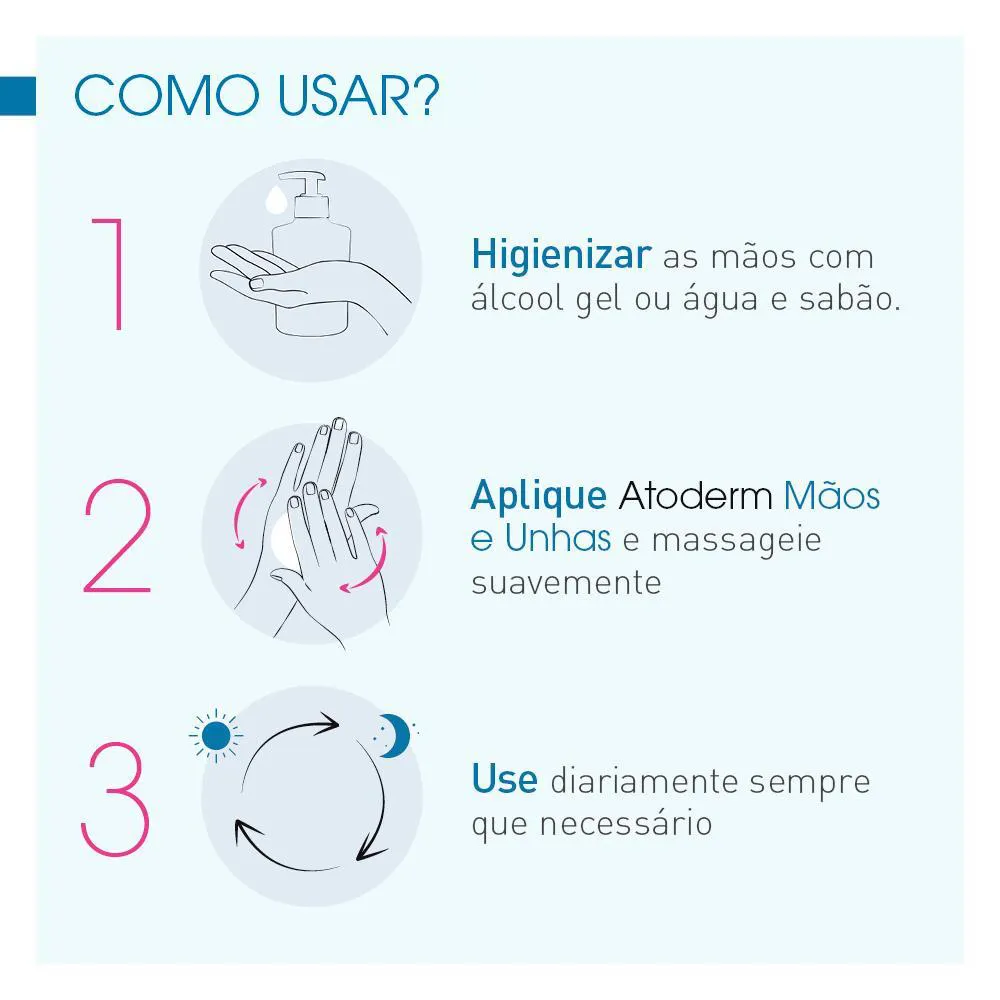 COMO USAR?

1

Higienizar as mãos com álcool gel ou água e sabão.

2

Aplique Atoderm Mãos e Unhas e massageie suavemente

3

Use diariamente sempre que necessário