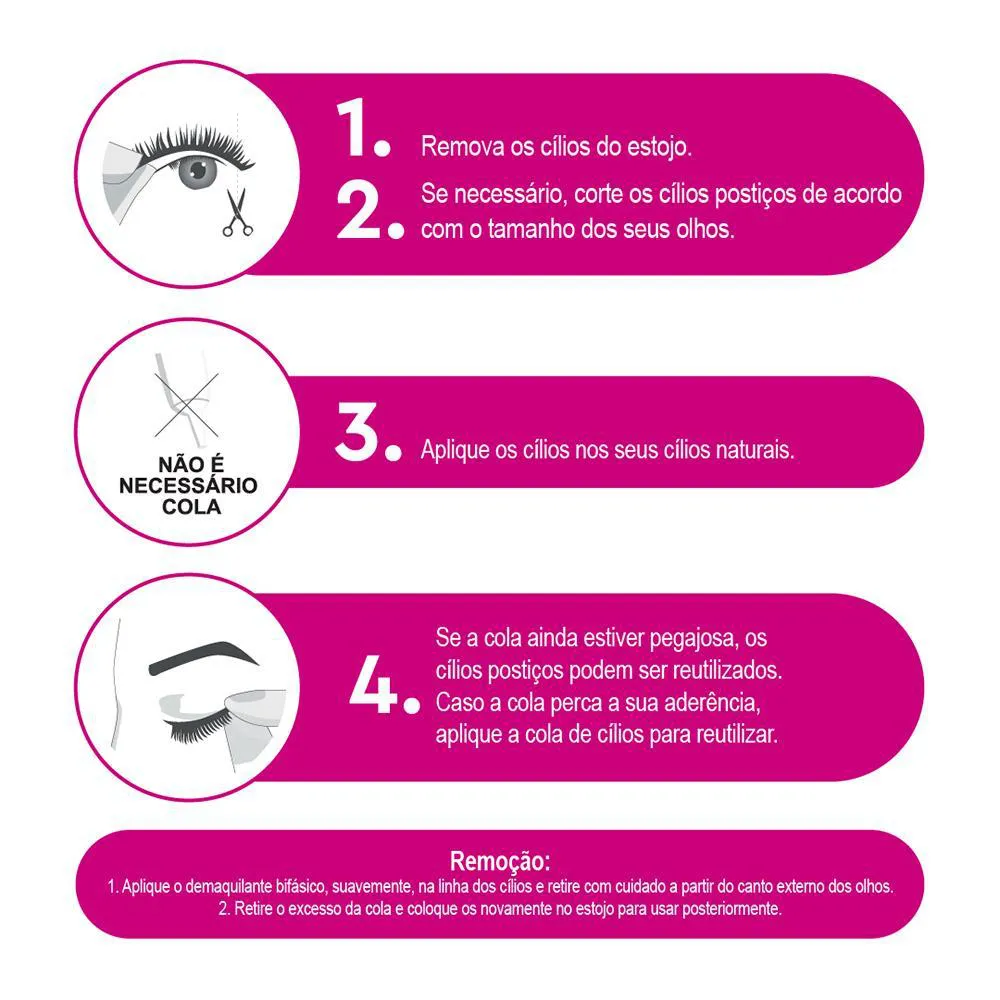 1. Remova os cílios do estojo.

2. Se necessário, corte os cílios postiços de acordo com o tamanho dos seus olhos.

NÃO É NECESSÁRIO COLA

3. Aplique os cílios nos seus cílios naturais.

4. Se a cola ainda estiver pegajosa, os cílios postiços podem ser reutilizados. Caso a cola perca a sua aderência, aplique a cola de cílios para reutilizar.

Remoção:
1. Aplique o demaquilante bifásico, suavemente, na linha dos cílios e retire com cuidado a partir do canto externo dos olhos.
2. Retire o excesso da cola e coloque os novamente no estojo para usar posteriormente.