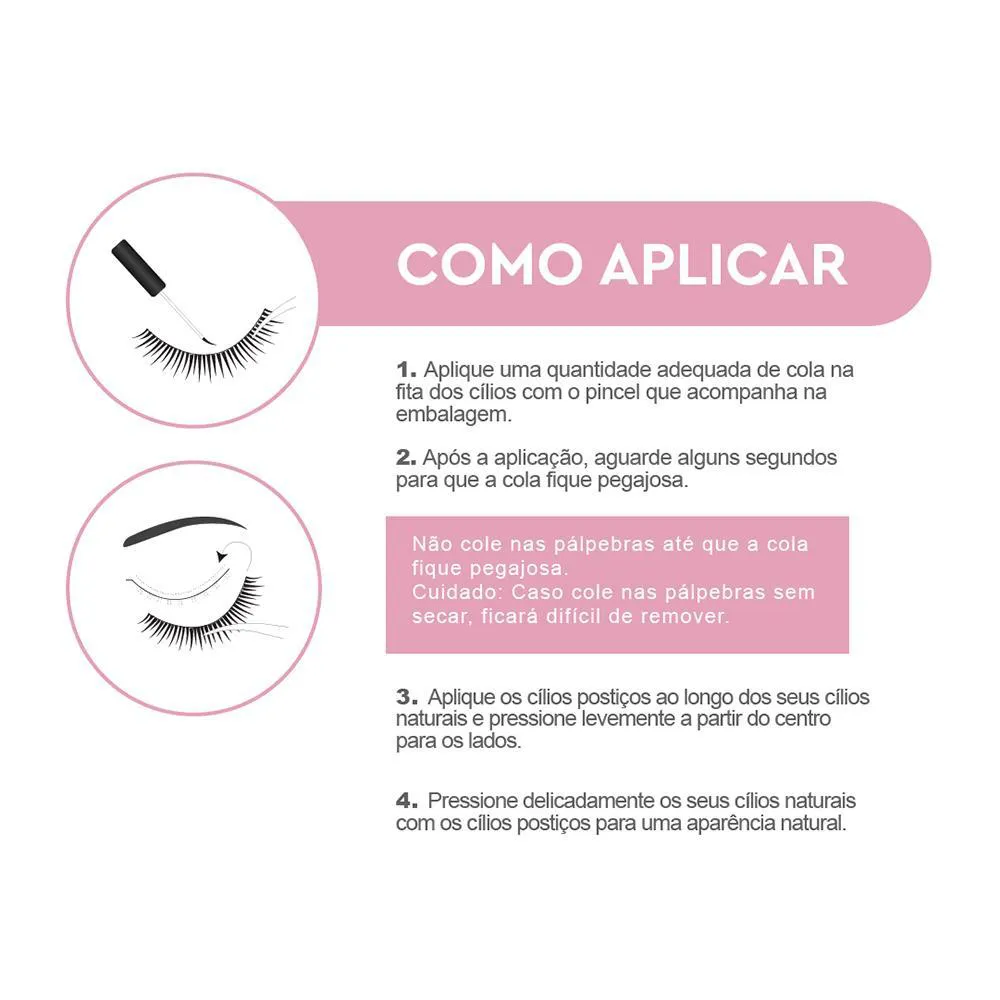 COMO APLICAR

1. Aplique uma quantidade adequada de cola na fita dos cílios com o pincel que acompanha na embalagem.

2. Após a aplicação, aguarde alguns segundos para que a cola fique pegajosa.

Não cole nas pálpebras até que a cola fique pegajosa.
Cuidado: Caso cole nas pálpebras sem secar, ficará difícil de remover.

3. Aplique os cílios postiços ao longo dos seus cílios naturais e pressione levemente a partir do centro para os lados.

4. Pressione delicadamente os seus cílios naturais com os cílios postiços para uma aparência natural.