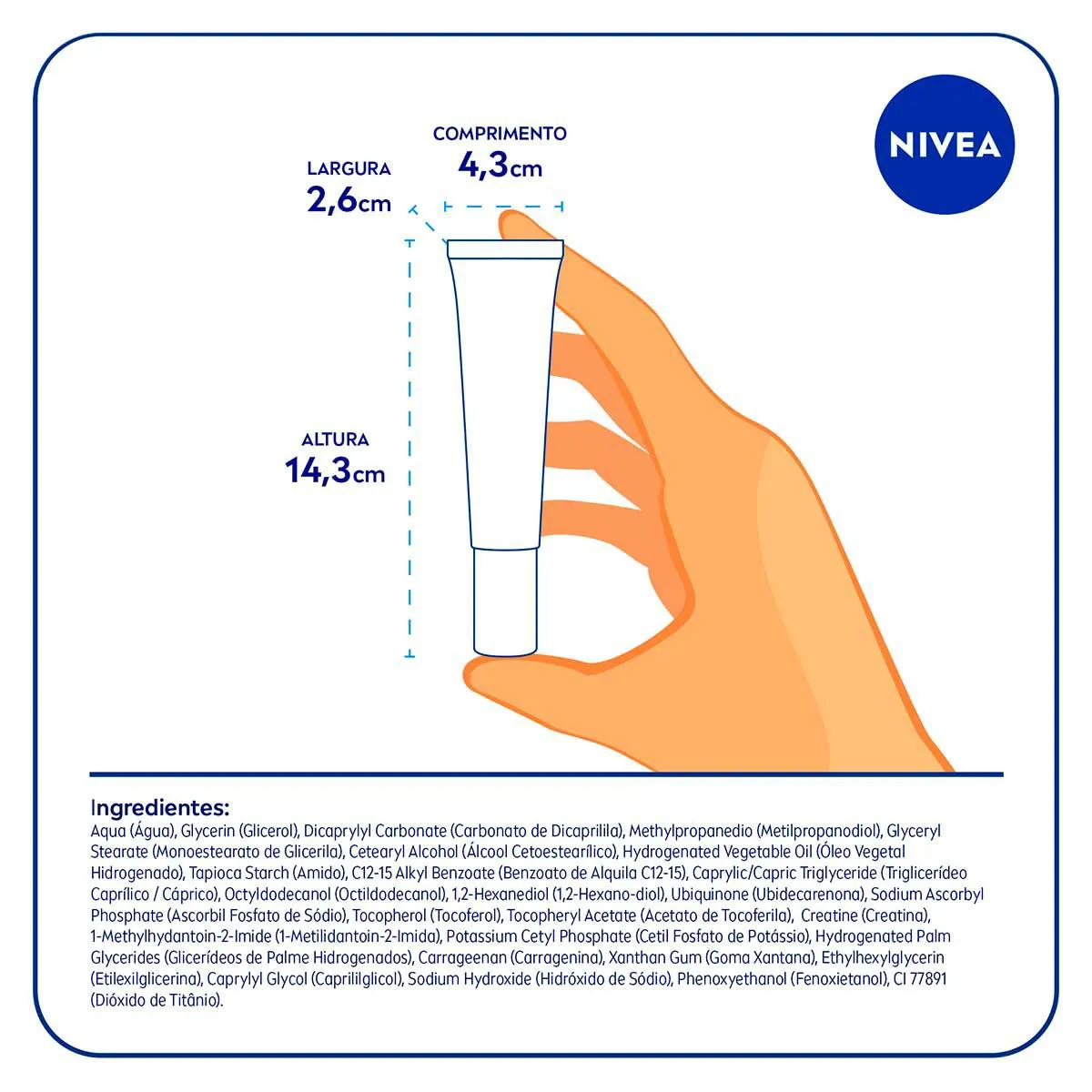 NIVEA

COMPRIMENTO
4,3cm

LARGURA
2,6cm

ALTURA
14,3cm

Ingredientes:
Aqua (Água), Glycerin (Glicerol), Dicaprylyl Carbonate (Carbonato de Dicaprilila), Methylpropanedio (Metilpropanodiol), Glyceryl Stearate (Monoestearato de Glicerila), Cetearyl Alcohol (Álcool Cetoestearílico), Hydrogenated Vegetable Oil (Óleo Vegetal Hidrogenado), Tapioca Starch (Amido), C12-15 Alkyl Benzoate (Benzoato de Alquila C12-15), Caprylic/Capric Triglyceride (Triglicerídeo Caprílico / Cáprico), Octyldodecanol (Octildodecanol), 1,2-Hexanediol (1,2-Hexano-diol), Ubiquinone (Ubidecarenona), Sodium Ascorbyl Phosphate (Ascorbil Fosfato de Sódio), Tocopherol (Tocoferol), Tocopheryl Acetate (Acetato de Tocoferila), Creatine (Creatina), 1-Methylhydantoin-2-Imide (1-Metilidantoin-2-Imida), Potassium Cetyl Phosphate (Cetil Fosfato de Potássio), Hydrogenated Palm Glycerides (Glicerídeos de Palme Hidrogenados), Carrageenan (Carragenina), Xanthan Gum (Goma Xantana), Ethylhexylglycerin (Etilexilglicerina), Caprylyl Glycol (Caprililglicol), Sodium Hydroxide (Hidróxido de Sódio), Phenoxyethanol (Fenoxietanol), CI 77891 (Dióxido de Titânio).