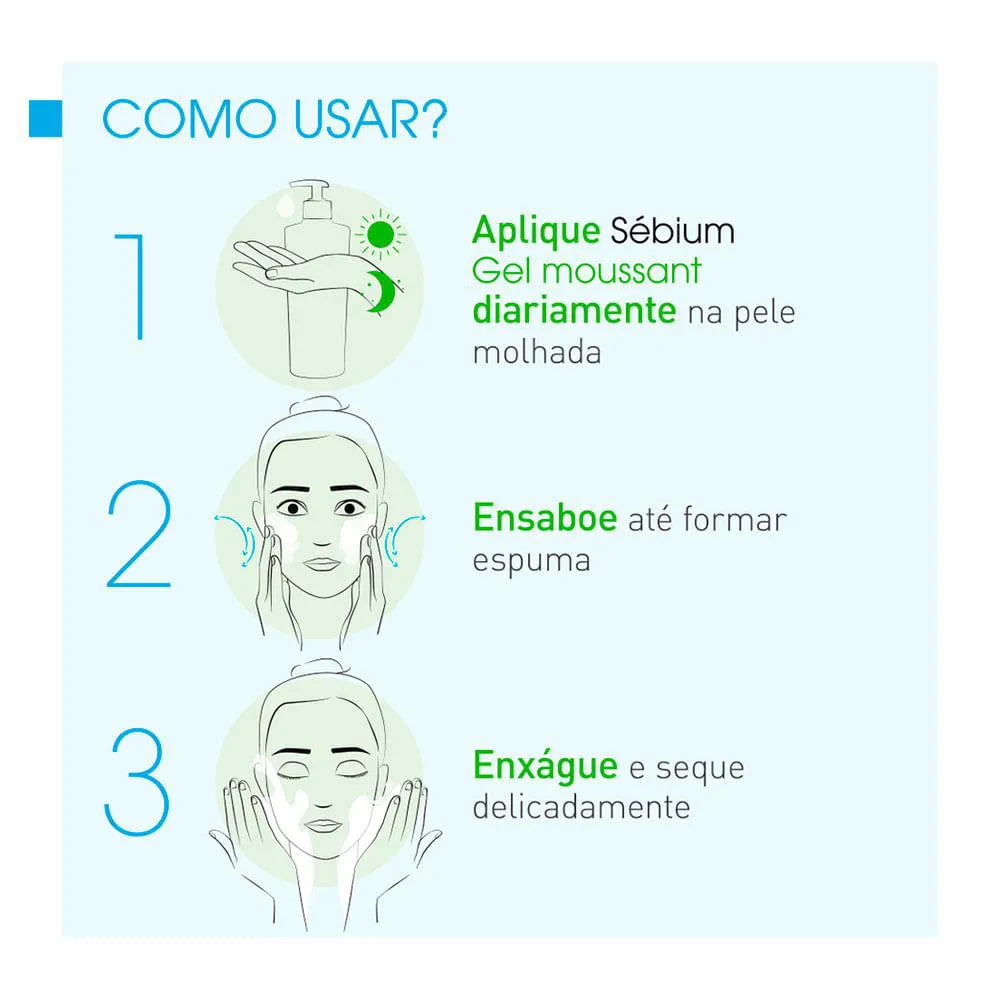 COMO USAR?

1

Aplique Sébium Gel moussant diariamente na pele molhada

2

Ensaboe até formar espuma

3

Enxágue e seque delicadamente