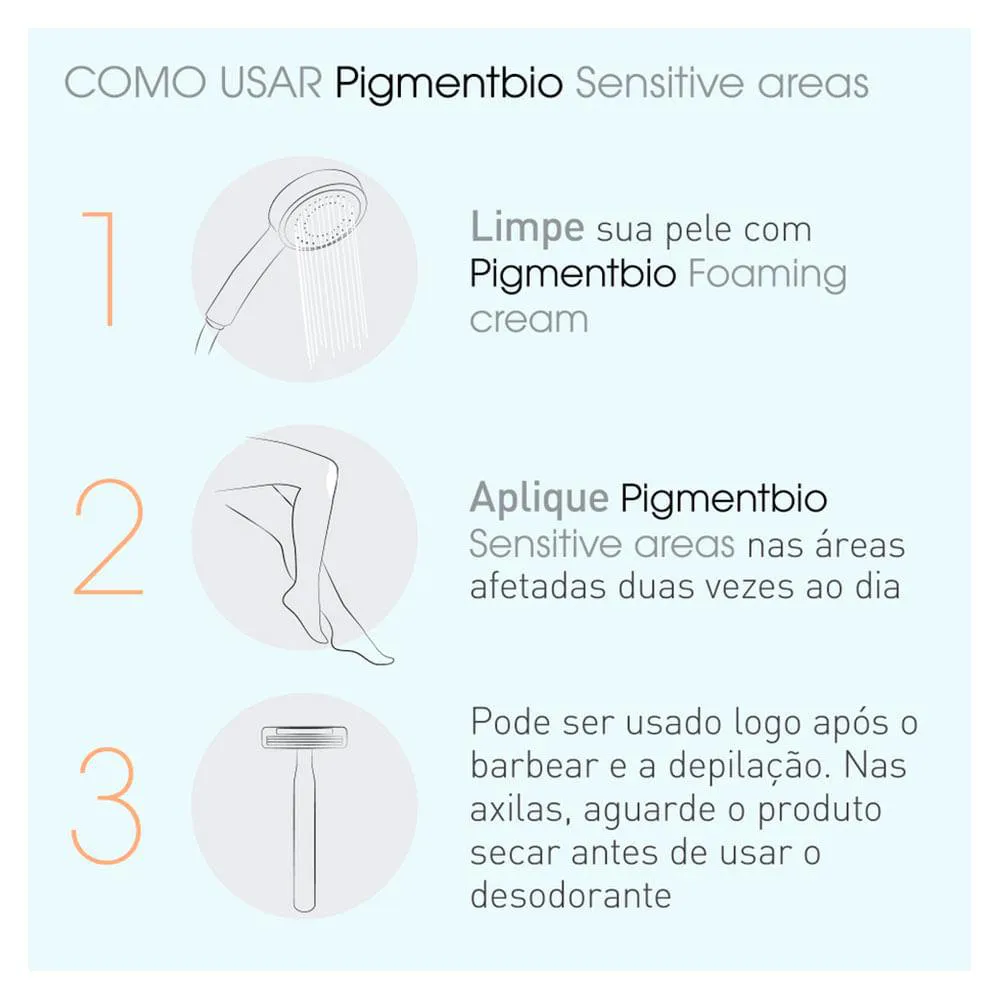 COMO USAR Pigmentbio Sensitive areas

1

Limpe sua pele com Pigmentbio Foaming cream

2

Aplique Pigmentbio Sensitive areas nas áreas afetadas duas vezes ao dia

3

Pode ser usado logo após o barbear e a depilação. Nas axilas, aguarde o produto secar antes de usar o desodorante